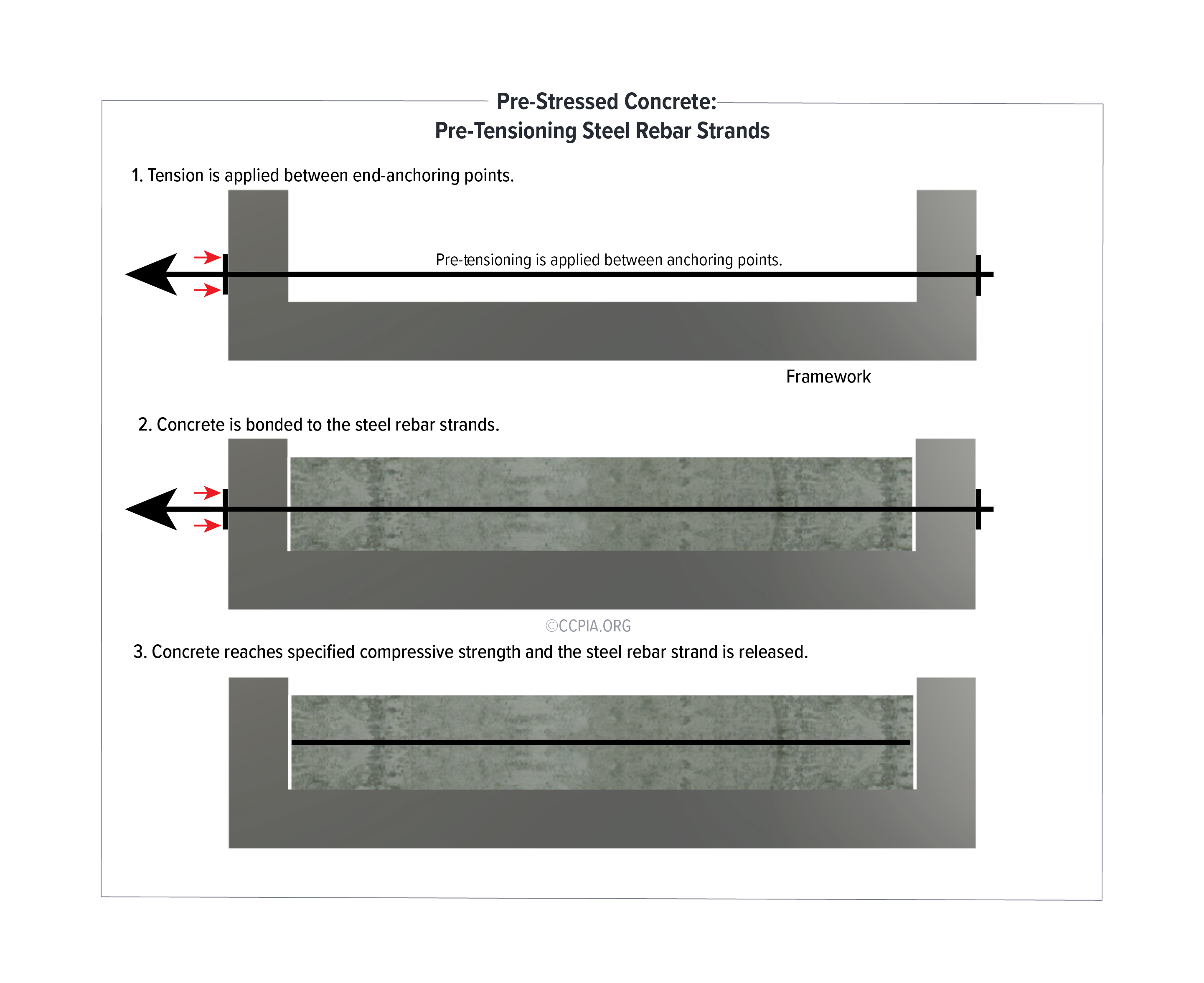 Pre-Stressed Concrete:
Pre-Tensioning Steel Rebar Strands

1. Tension is applied between end-anchoring points.

Pre-tensioning is applied between anchoring points.

Framework

2. Concrete is bonded to the steel rebar strands.

©CCPIA.ORG

3. Concrete reaches specified compressive strength and the steel rebar strand is released.