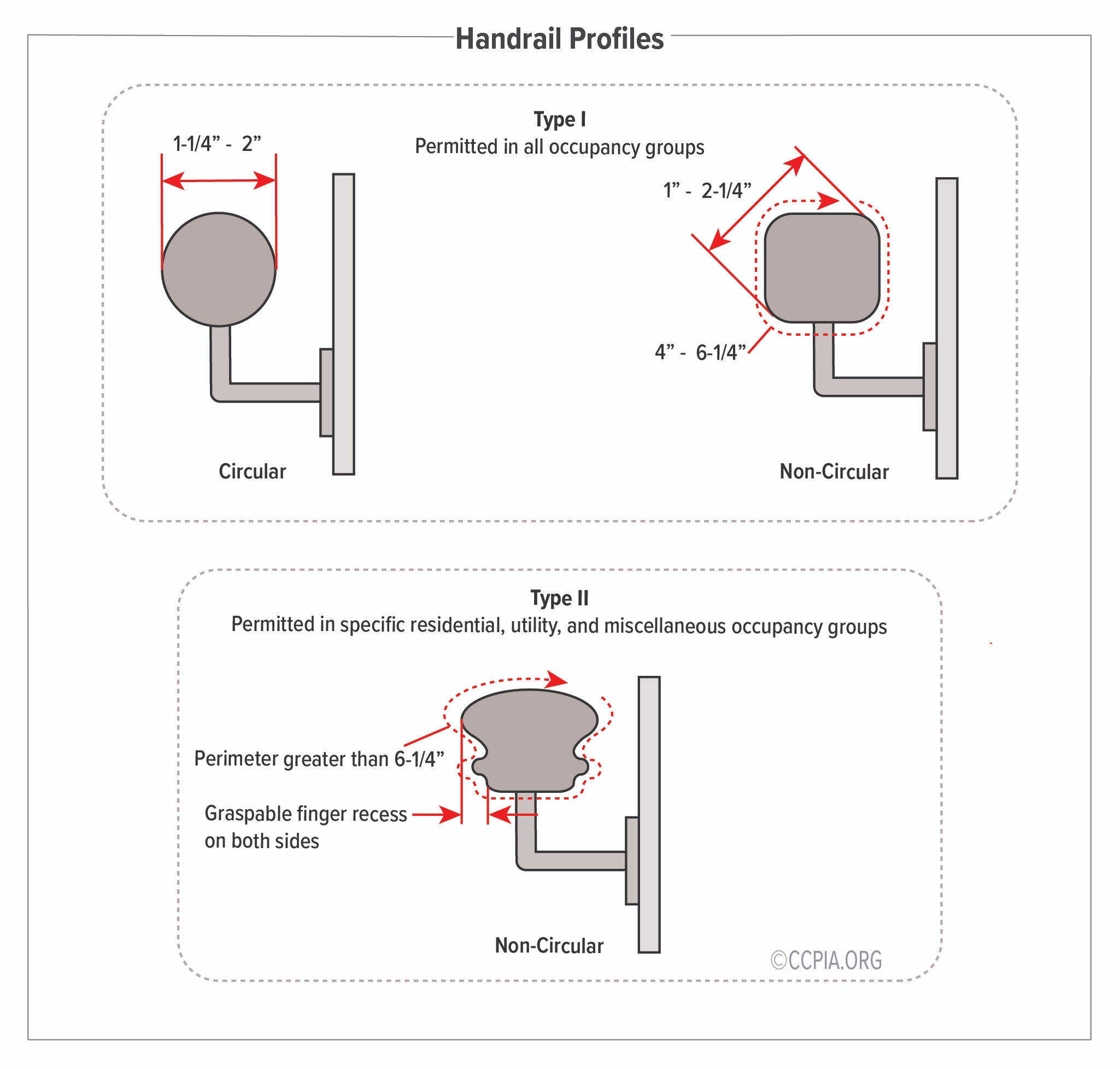 Handrail Profiles

Type I
Permitted in all occupancy groups

1-1/4” - 2”

1” - 2-1/4”

4” - 6-1/4”

Circular

Non-Circular

Type II
Permitted in specific residential, utility, and miscellaneous occupancy groups

Perimeter greater than 6-1/4”

Graspable finger recess on both sides

Non-Circular

©CCPIA.ORG