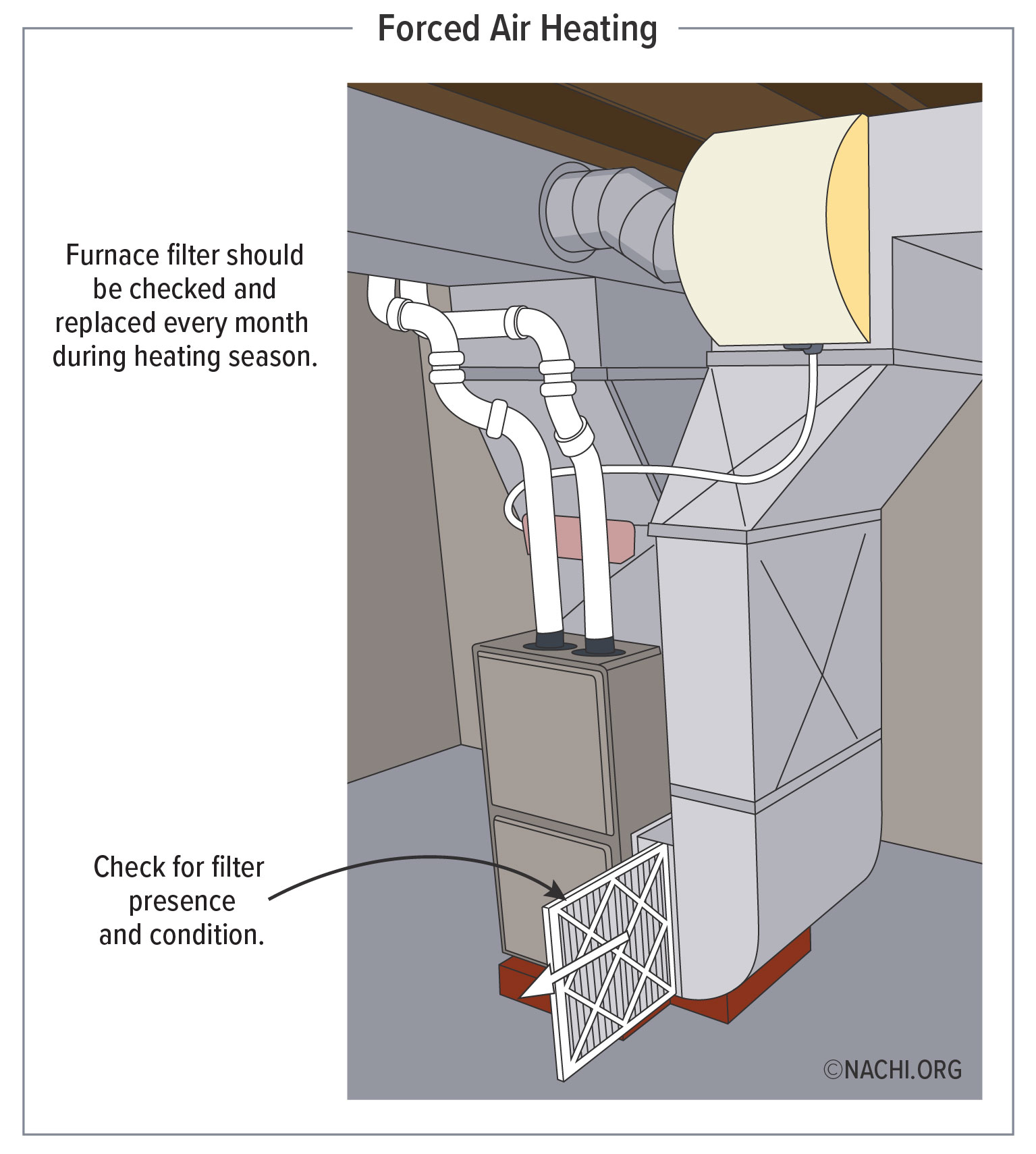 Forced Air Heating

Furnace filter should be checked and replaced every month during heating season.

Check for filter presence and condition.

©NACHI.ORG