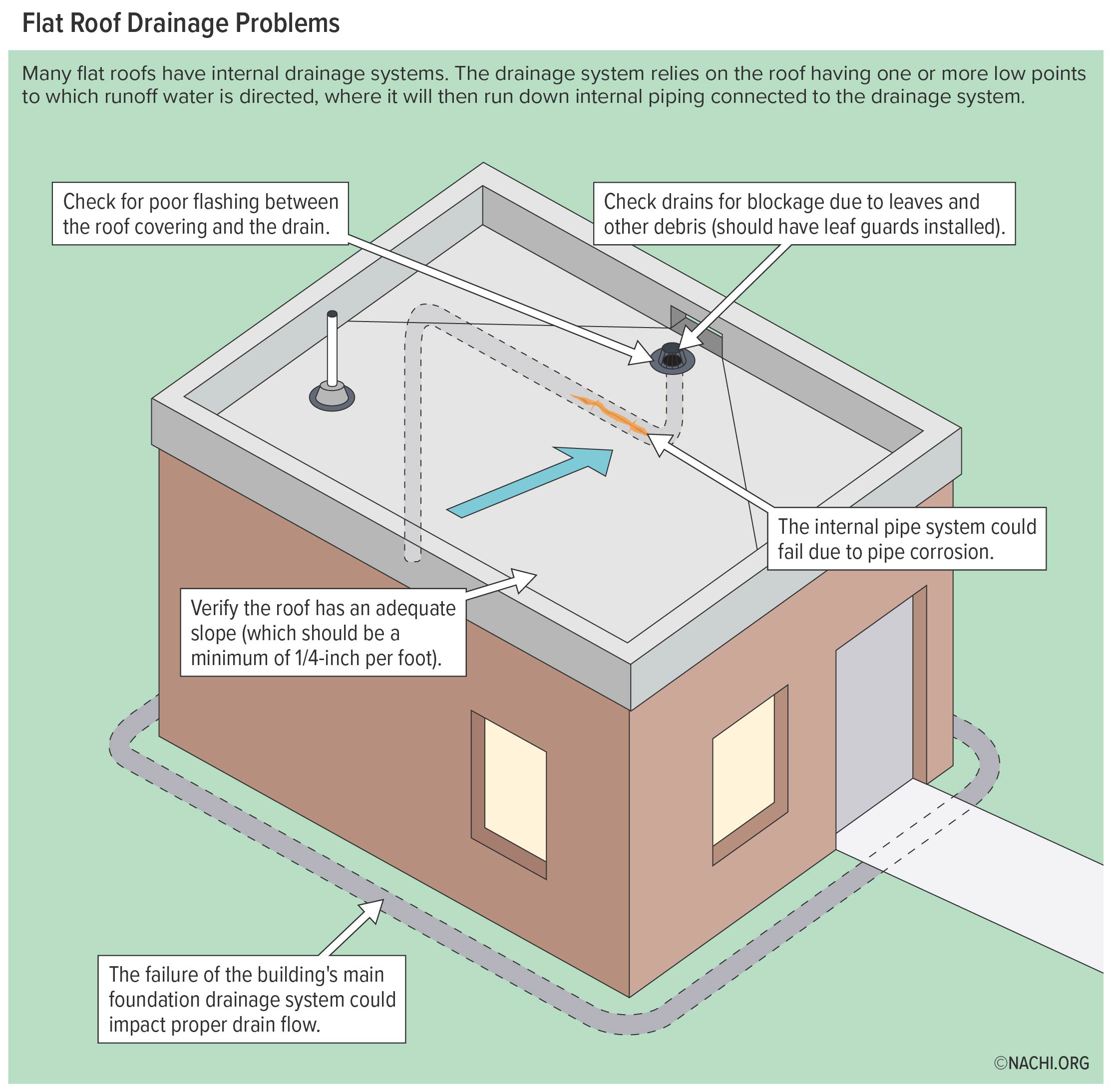 Flat Roof Drainage Problems

Many flat roofs have internal drainage systems. The drainage system relies on the roof having one or more low points to which runoff water is directed, where it will then run down internal piping connected to the drainage system.

Check for poor flashing between the roof covering and the drain.

Check drains for blockage due to leaves and other debris (should have leaf guards installed).

The internal pipe system could fail due to pipe corrosion.

Verify the roof has an adequate slope (which should be a minimum of 1/4-inch per foot).

The failure of the building's main foundation drainage system could impact proper drain flow.

©NACHI.ORG