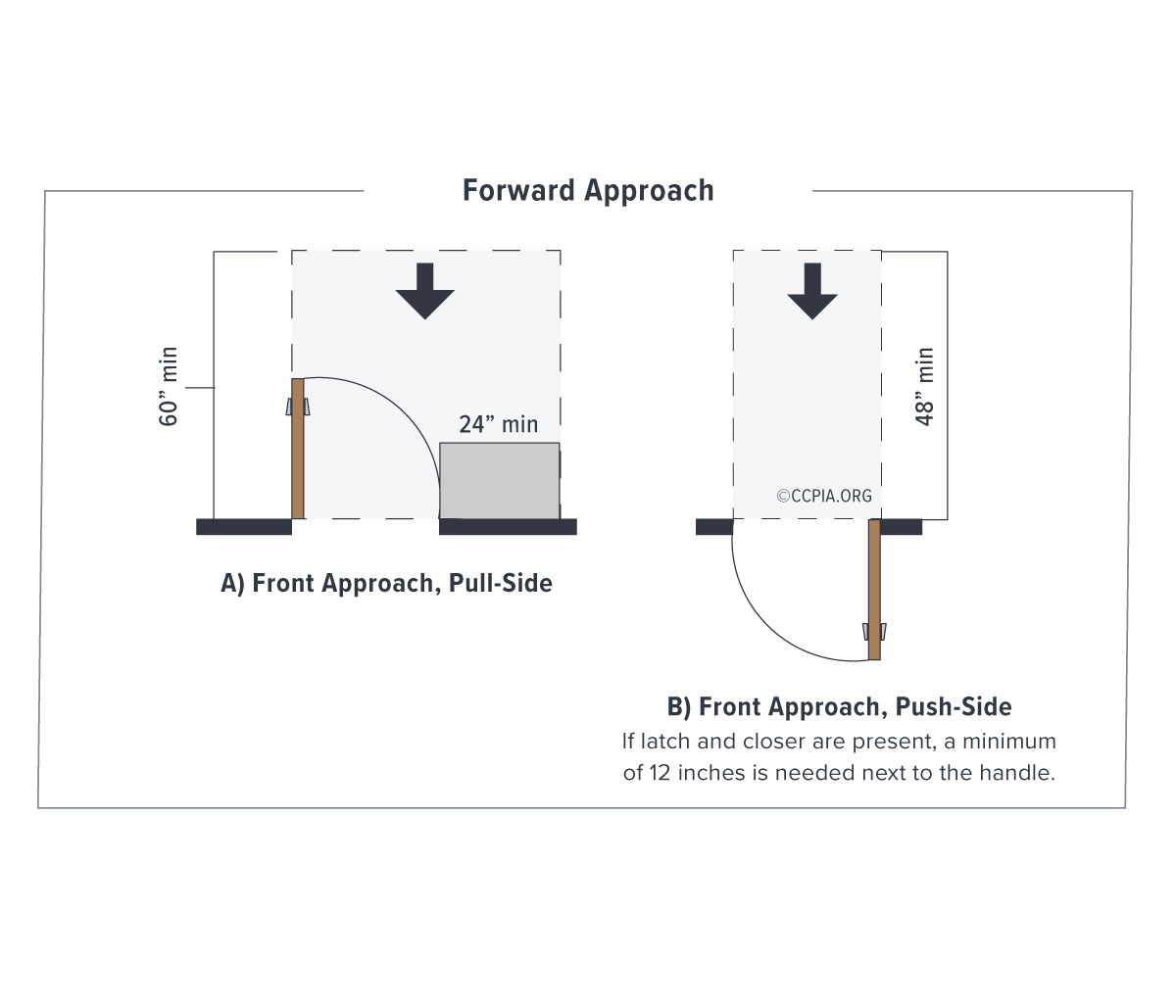 Forward Approach

60” min

24” min

A) Front Approach, Pull-Side

48” min

©CCPIA.ORG

B) Front Approach, Push-Side
If latch and closer are present, a minimum of 12 inches is needed next to the handle.