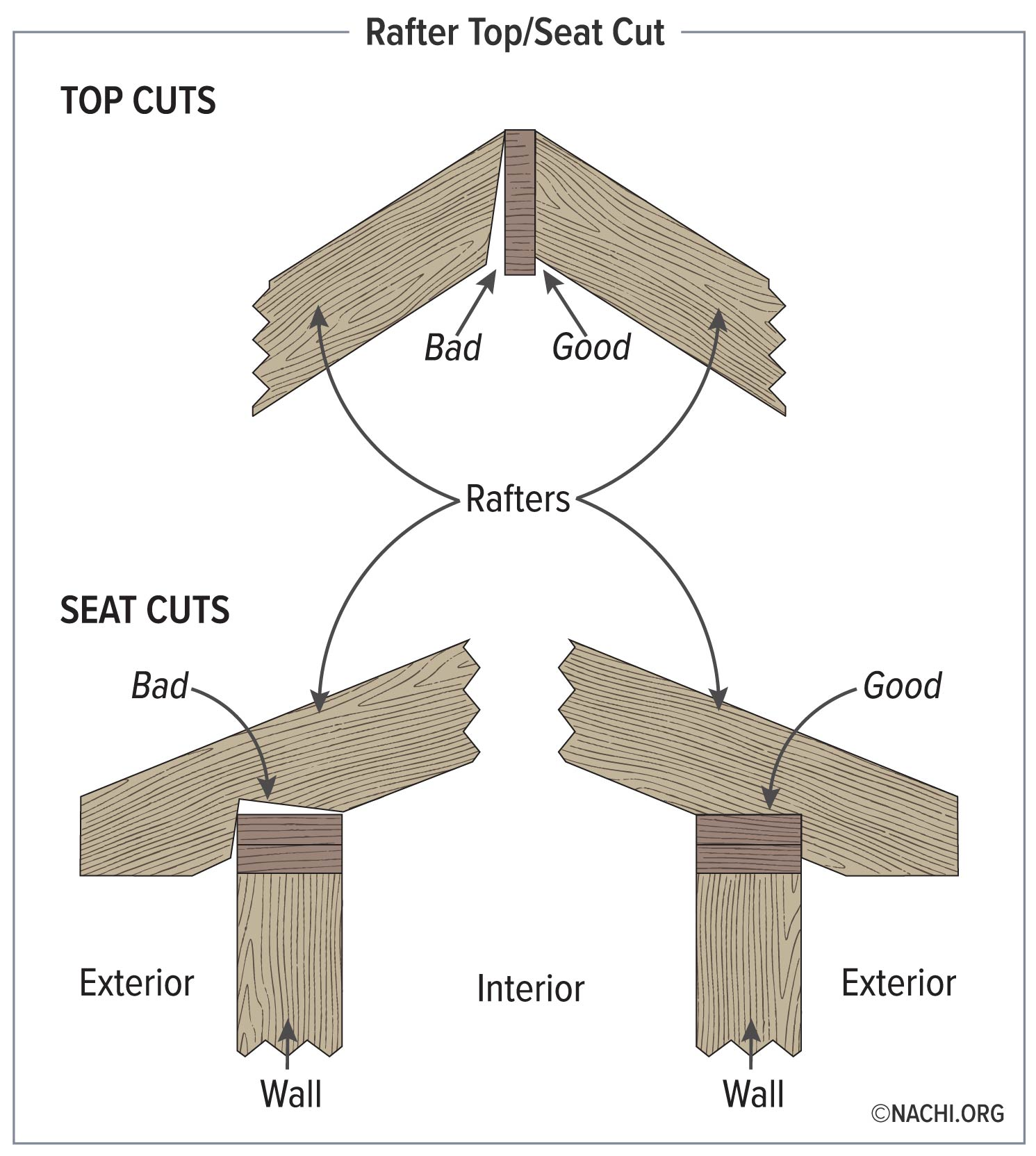 Rafter Top/Seat Cut

TOP CUTS

Bad

Good

Rafters

SEAT CUTS

Bad

Good

Exterior

Interior

Exterior

Wall

Wall

©NACHI.ORG