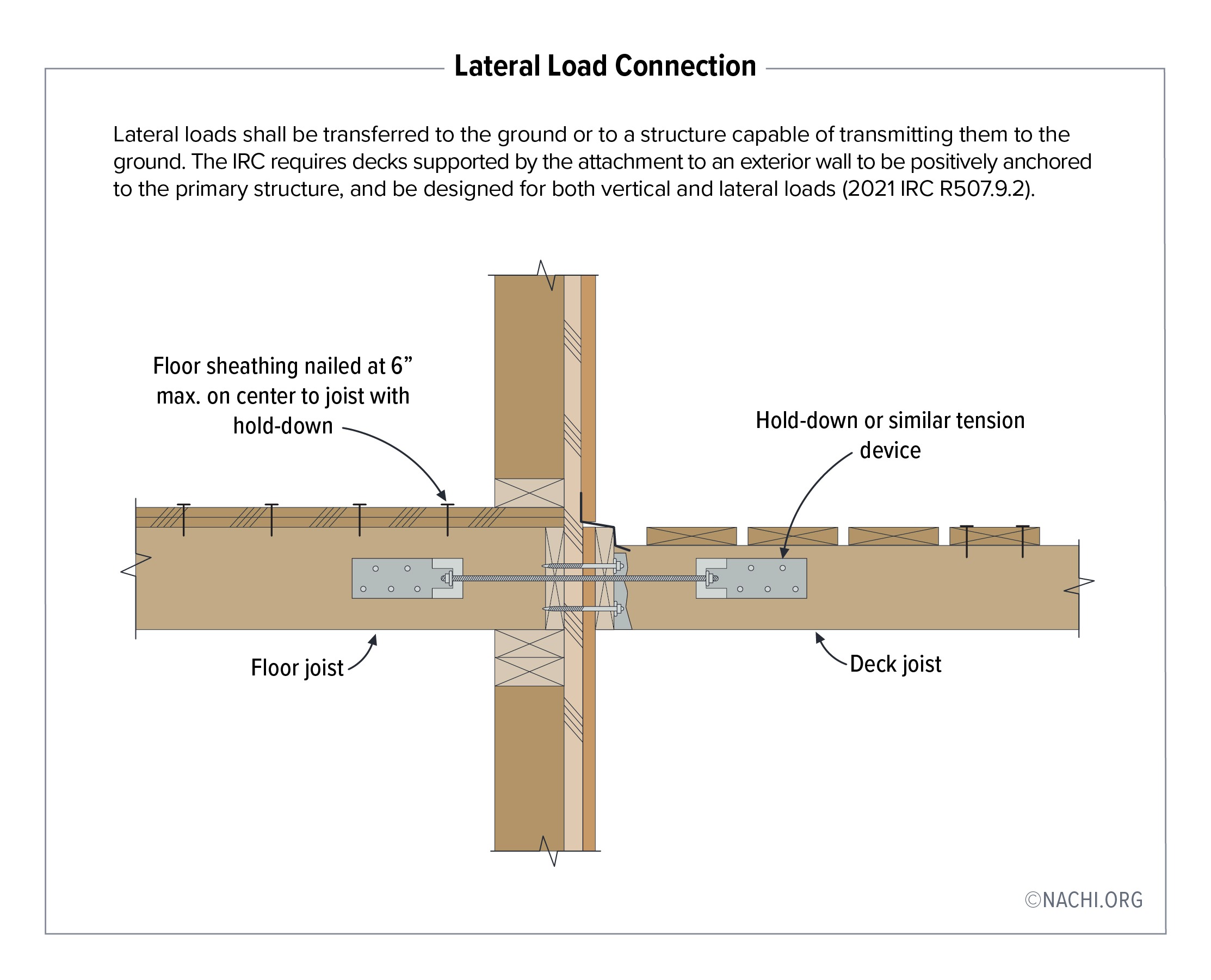 Lateral Load Connection

Lateral loads shall be transferred to the ground or to a structure capable of transmitting them to the ground. The IRC requires decks supported by the attachment to an exterior wall to be positively anchored to the primary structure, and be designed for both vertical and lateral loads (2021 IRC R507.9.2).

Floor sheathing nailed at 6” max. on center to joist with hold-down

Hold-down or similar tension device

Floor joist

Deck joist

©NACHI.ORG