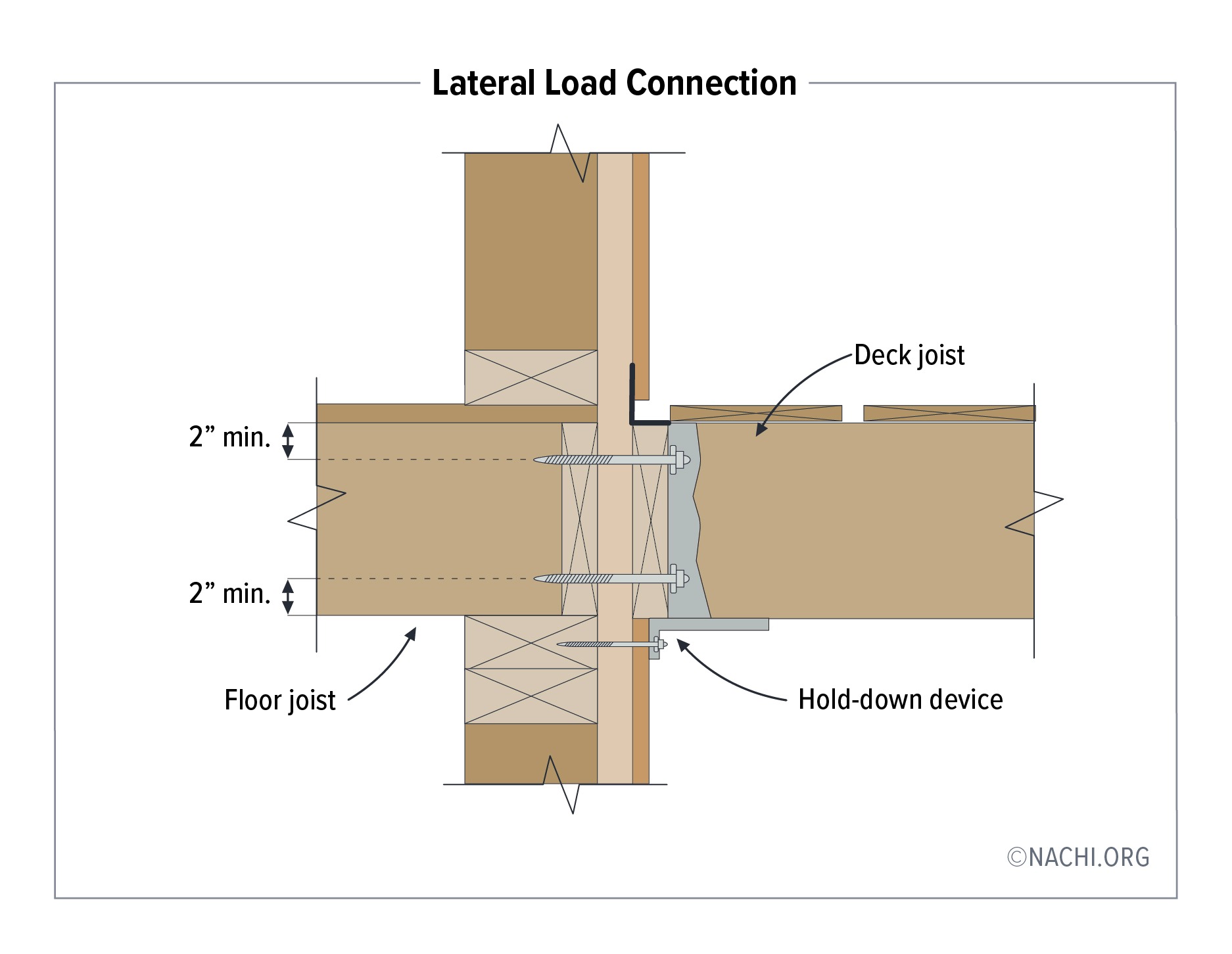 Lateral Load Connection

Deck joist

2” min.

2” min.

Floor joist

Hold-down device

©NACHI.ORG