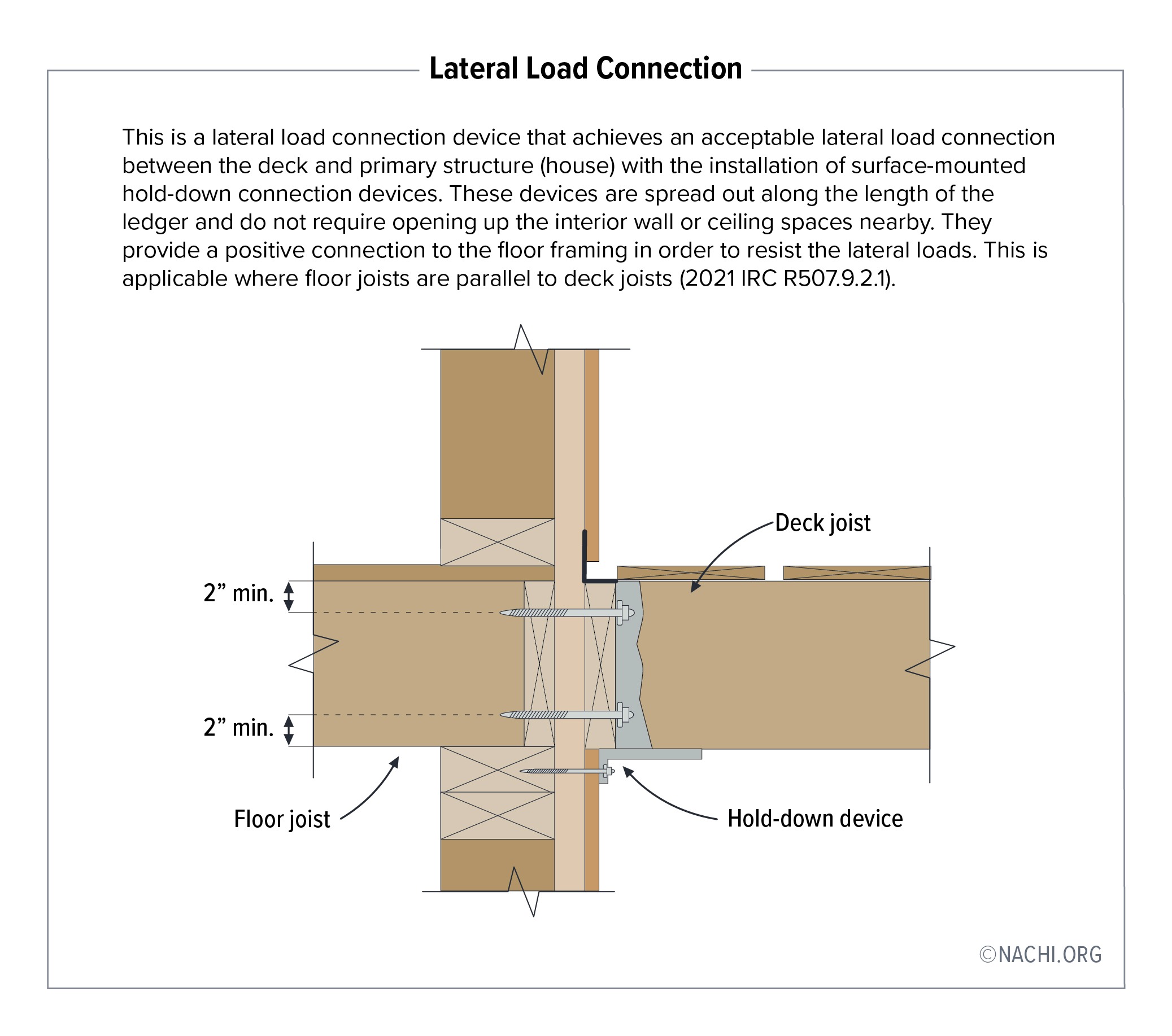 Lateral Load Connection

This is a lateral load connection device that achieves an acceptable lateral load connection between the deck and primary structure (house) with the installation of surface-mounted hold-down connection devices. These devices are spread out along the length of the ledger and do not require opening up the interior wall or ceiling spaces nearby. They provide a positive connection to the floor framing in order to resist the lateral loads. This is applicable where floor joists are parallel to deck joists (2021 IRC R507.9.2.1).

Deck joist

2” min.

2” min.

Floor joist

Hold-down device

©NACHI.ORG