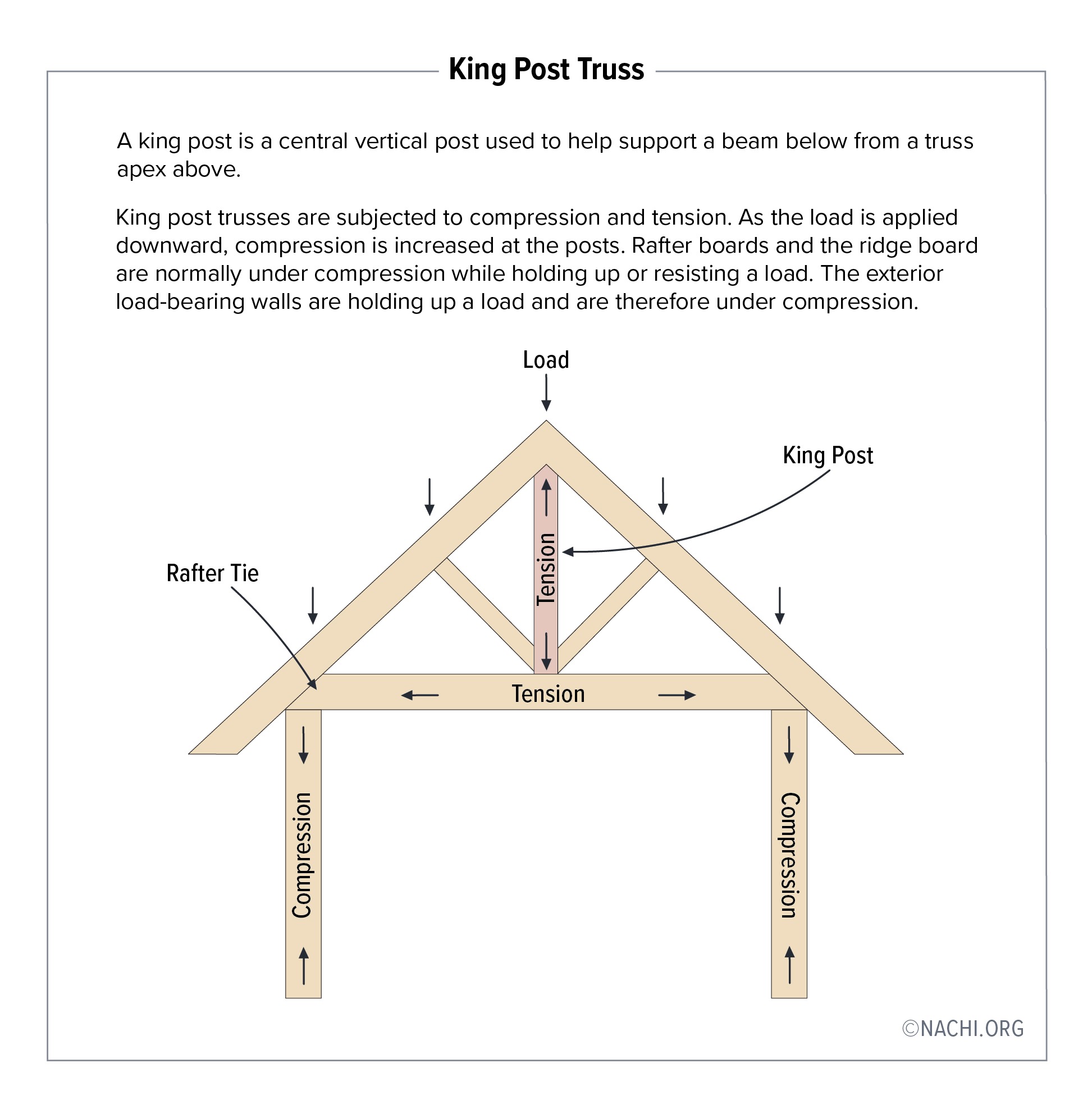 King Post Truss

A king post is a central vertical post used to help support a beam below from a truss apex above.

King post trusses are subjected to compression and tension. As the load is applied downward, compression is increased at the posts. Rafter boards and the ridge board are normally under compression while holding up or resisting a load. The exterior load-bearing walls are holding up a load and are therefore under compression.

Load

King Post

Rafter Tie

Tension

Tension

Compression

Compression

©NACHI.ORG