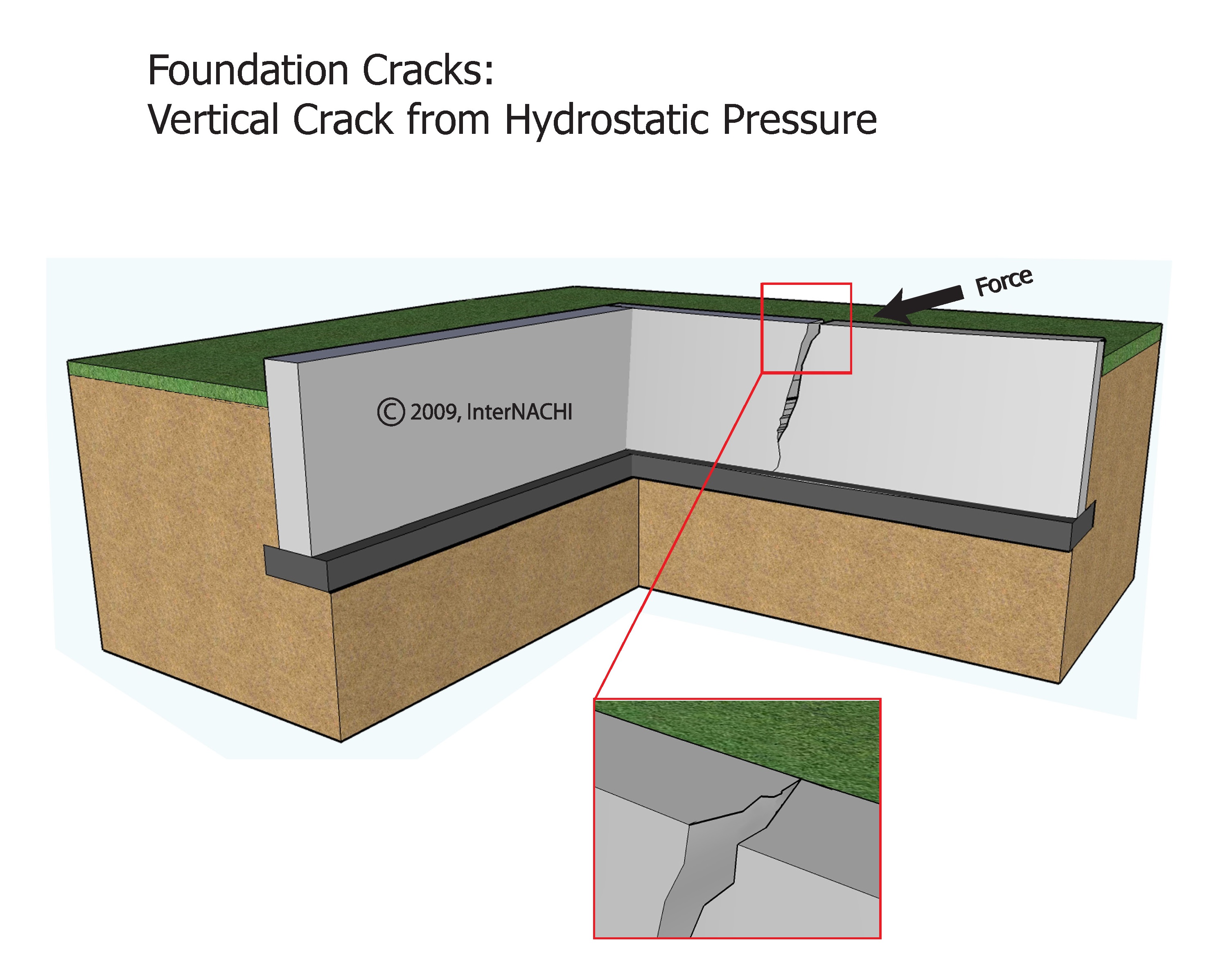 Foundation Cracks:
Vertical Crack from Hydrostatic Pressure

Force

© 2009, InterNACHI