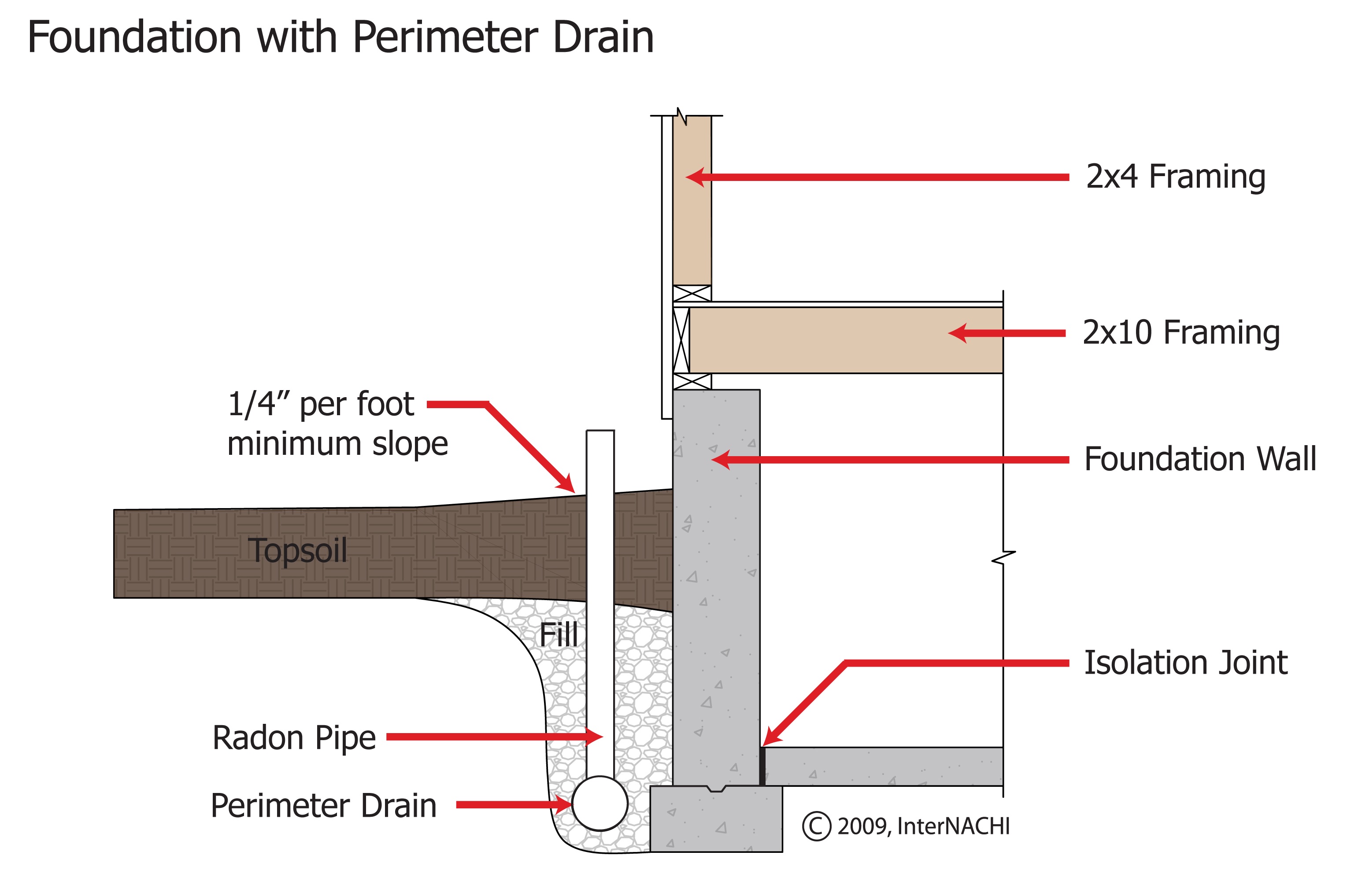 Foundation with Perimeter Drain

2x4 Framing

2x10 Framing

1/4” per foot minimum slope

Foundation Wall

Topsoil

Fill

Isolation Joint

Radon Pipe

Perimeter Drain

© 2009, InterNACHI