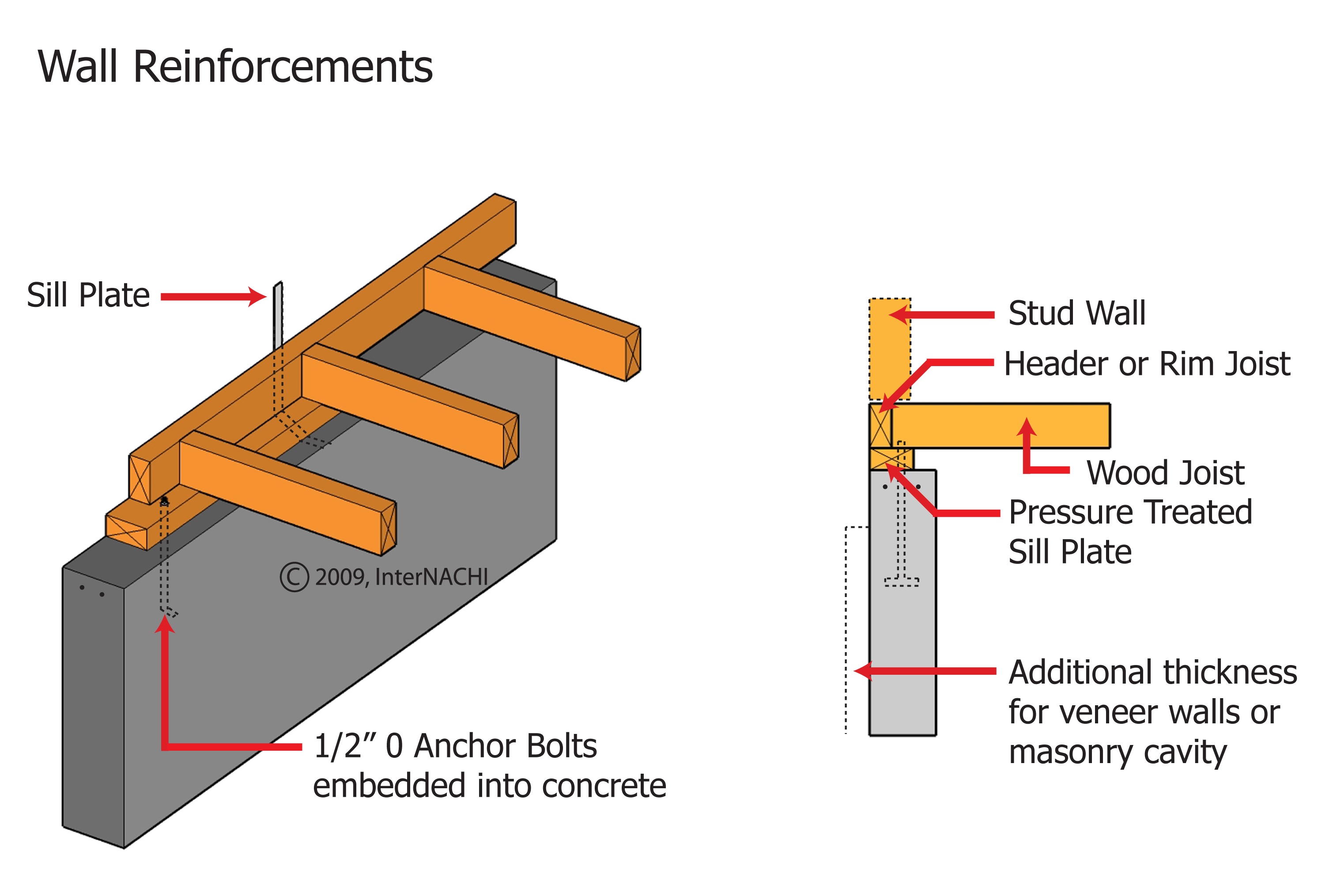 Wall Reinforcements

Sill Plate

© 2009, InterNACHI

1/2” 0 Anchor Bolts embedded into concrete

Stud Wall

Header or Rim Joist

Wood Joist

Pressure Treated Sill Plate

Additional thickness for veneer walls or masonry cavity