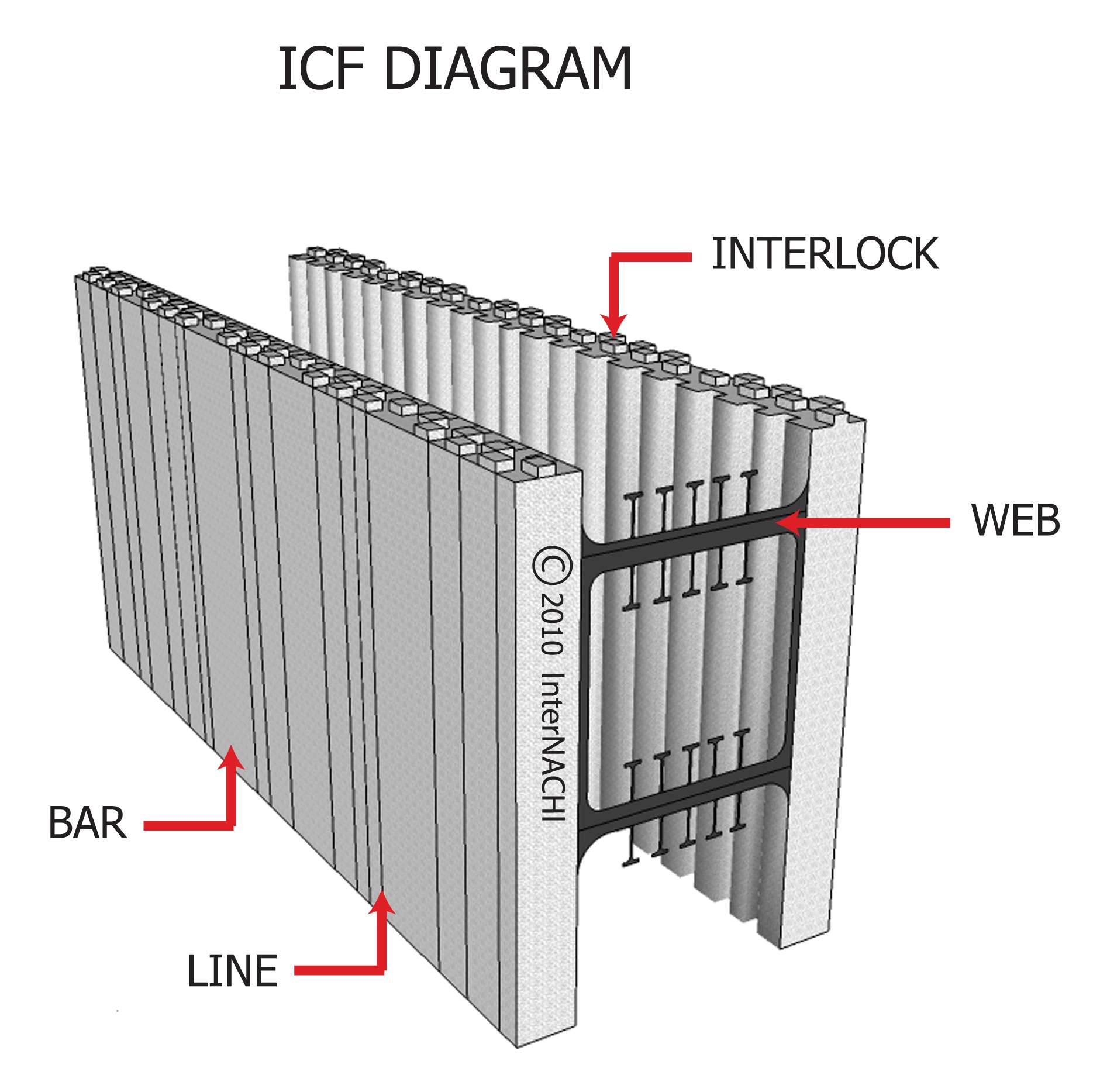 ICF DIAGRAM

INTERLOCK

WEB

© 2010 InterNACHI

BAR

LINE