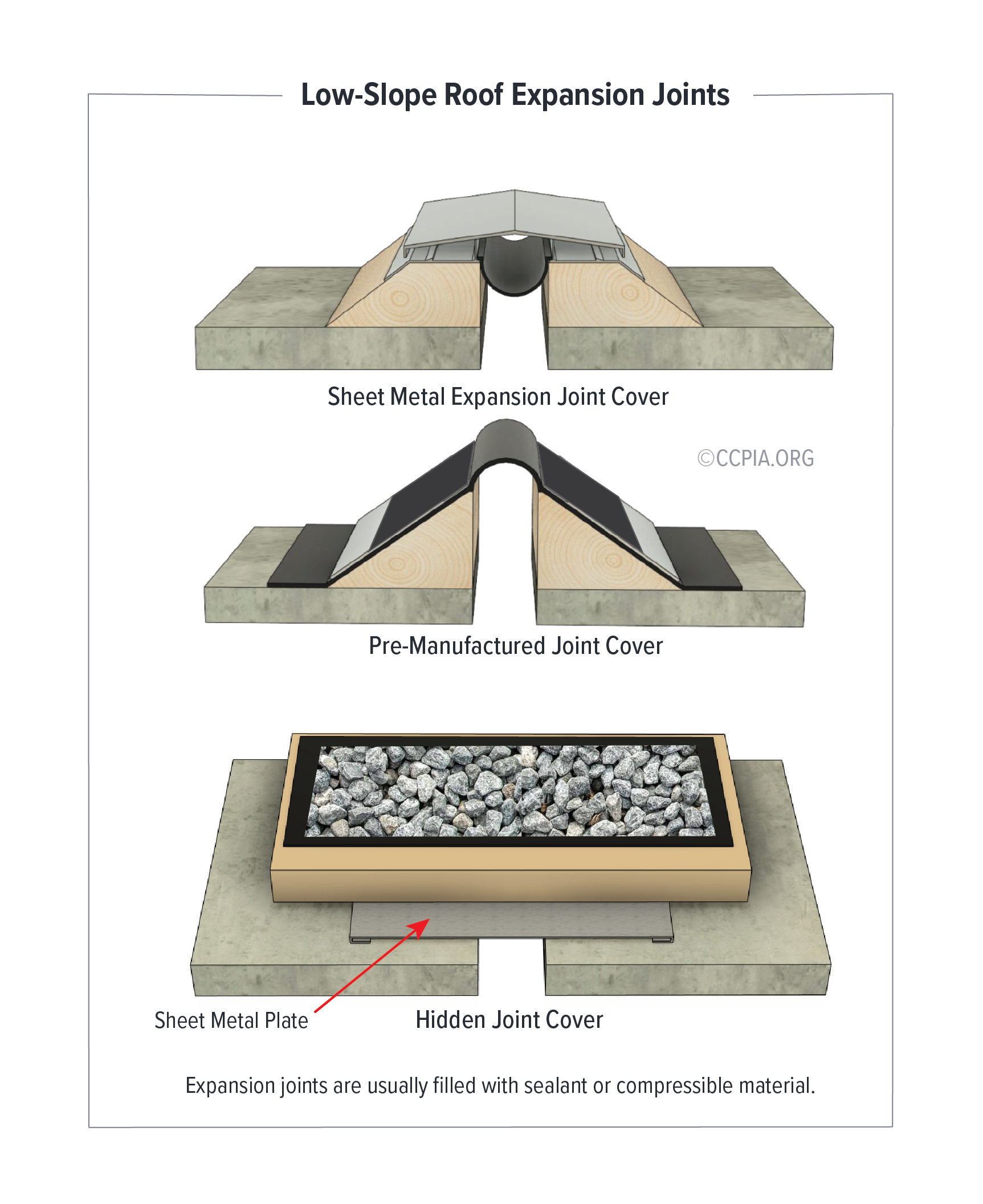 Low-Slope Roof Expansion Joints

Sheet Metal Expansion Joint Cover

©CCPIA.ORG

Pre-Manufactured Joint Cover

Sheet Metal Plate

Hidden Joint Cover

Expansion joints are usually filled with sealant or compressible material.