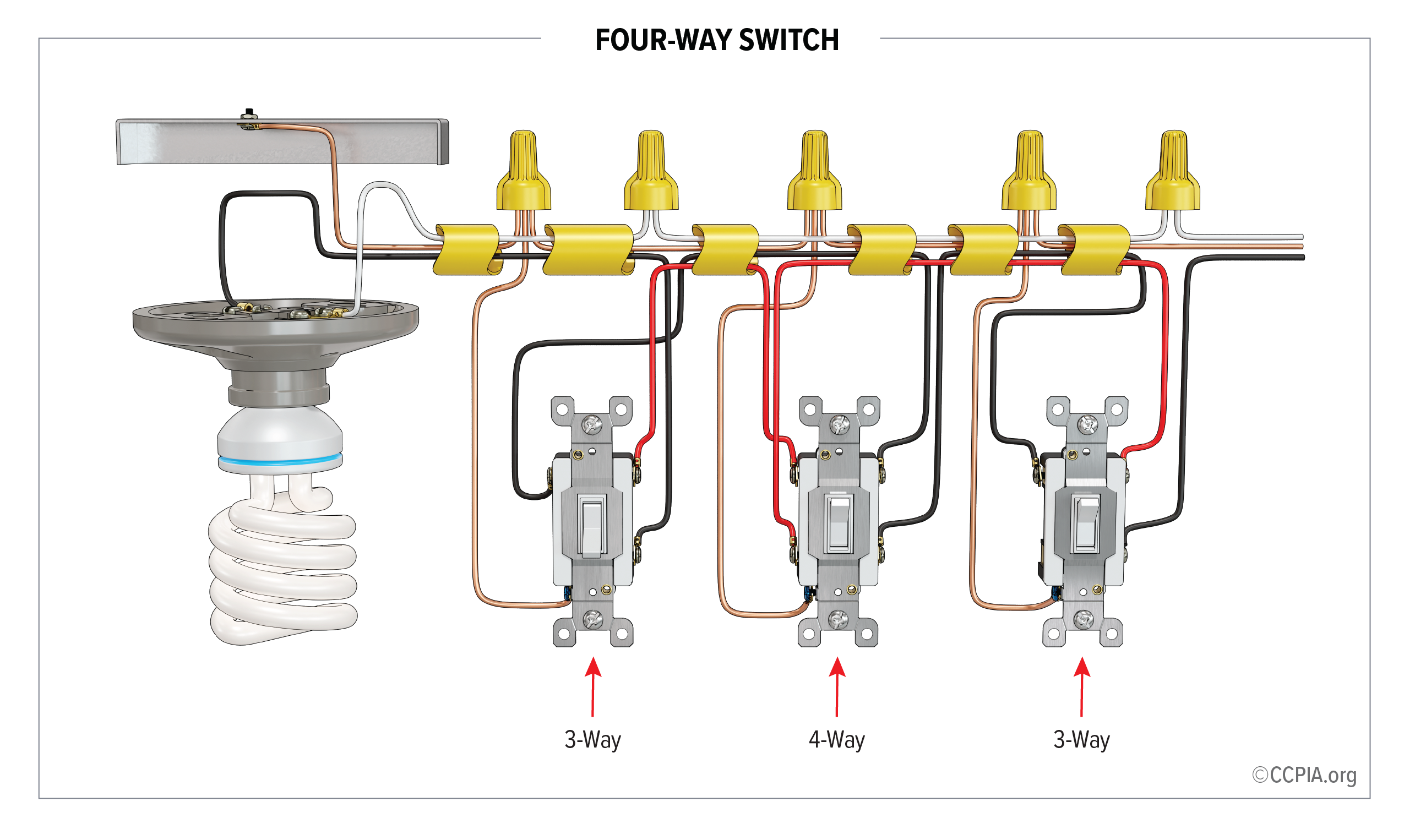 FOUR-WAY SWITCH

3-Way

4-Way

3-Way

©CCPIA.org