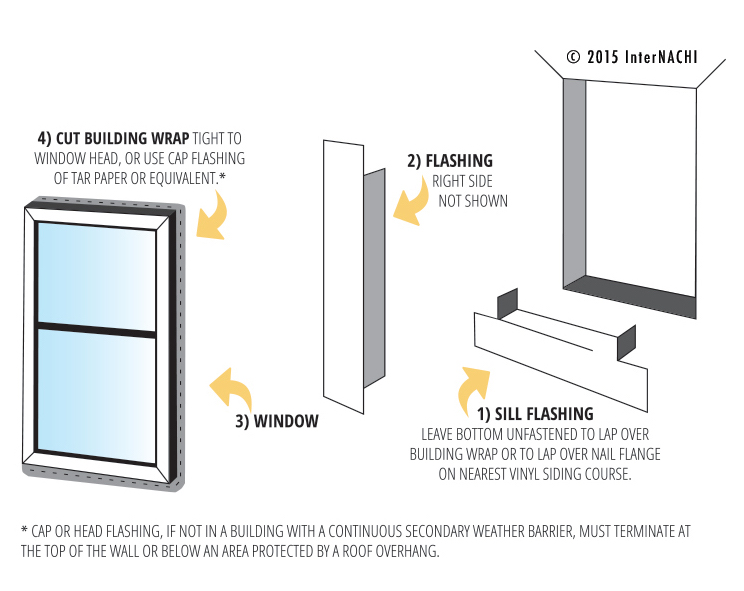 © 2015 InterNACHI

4) CUT BUILDING WRAP TIGHT TO WINDOW HEAD, OR USE CAP FLASHING OF TAR PAPER OR EQUIVALENT.*

2) FLASHING
RIGHT SIDE NOT SHOWN

3) WINDOW

1) SILL FLASHING
LEAVE BOTTOM UNFASTENED TO LAP OVER BUILDING WRAP OR TO LAP OVER NAIL FLANGE ON NEAREST VINYL SIDING COURSE.

* CAP OR HEAD FLASHING, IF NOT IN A BUILDING WITH A CONTINUOUS SECONDARY WEATHER BARRIER, MUST TERMINATE AT THE TOP OF THE WALL OR BELOW AN AREA PROTECTED BY A ROOF OVERHANG.