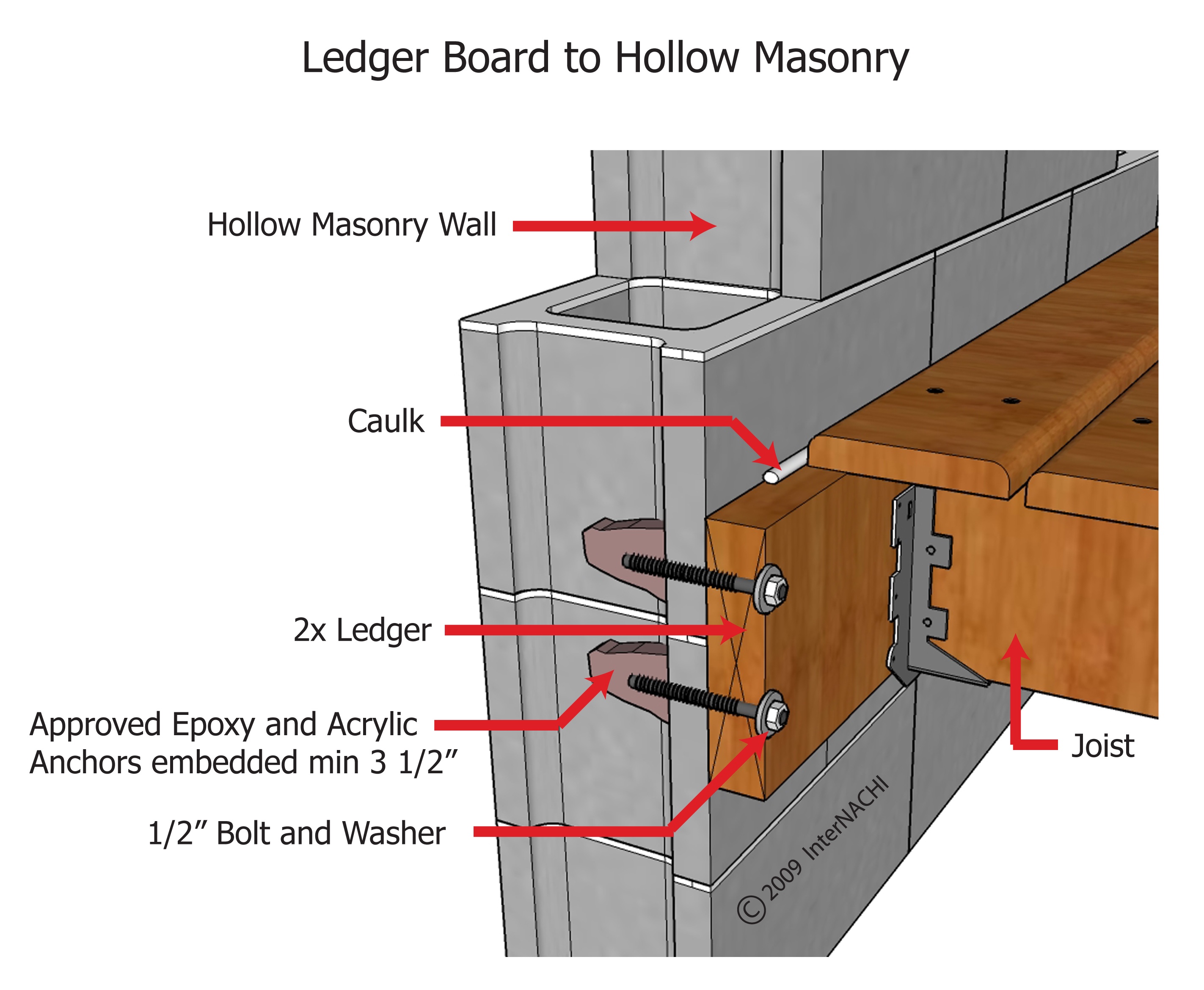 Ledger Board to Hollow Masonry

Hollow Masonry Wall

Caulk

2x Ledger

Approved Epoxy and Acrylic Anchors embedded min 3 1/2”

1/2” Bolt and Washer

Joist

© 2009 InterNACHI