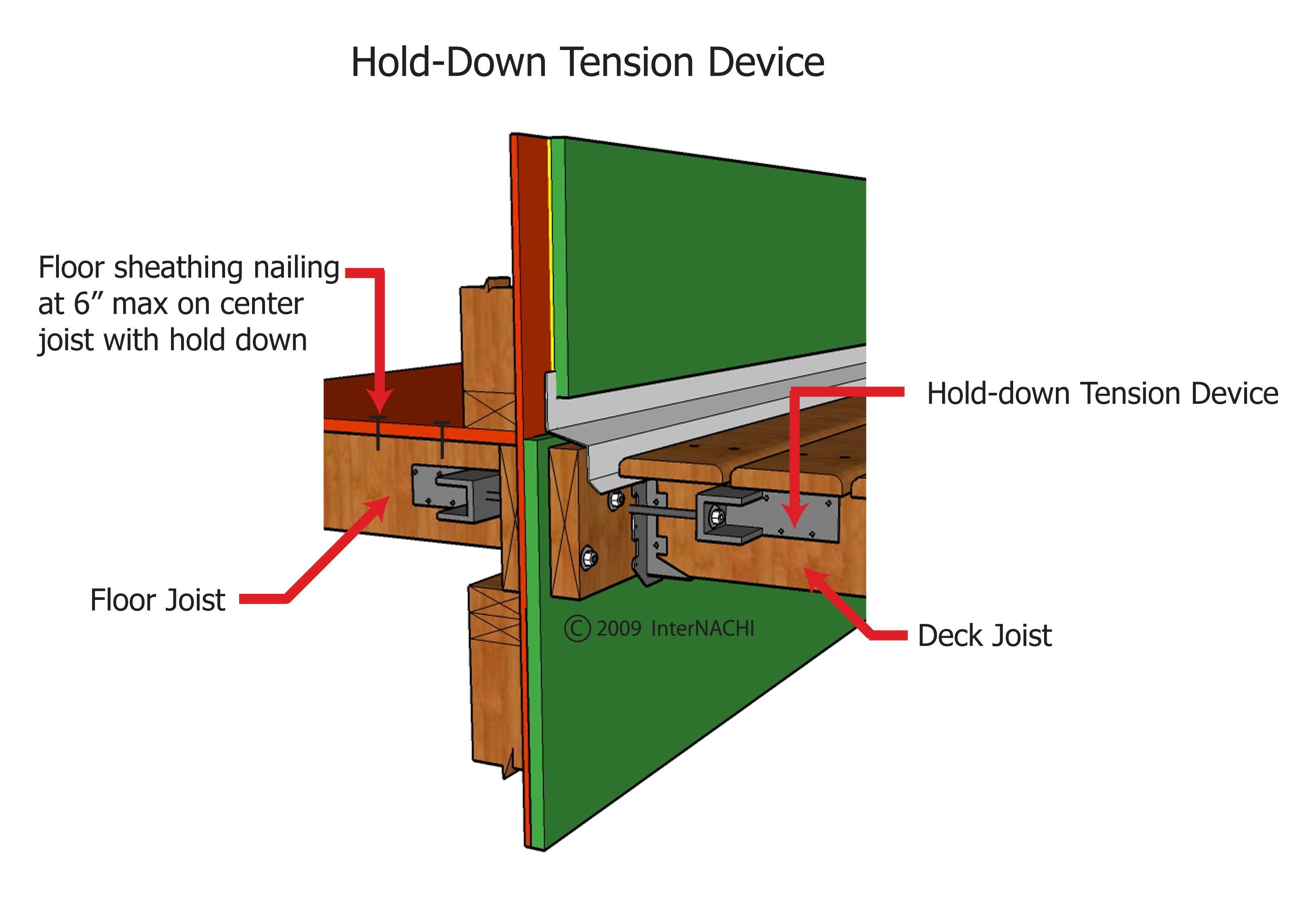 Hold-Down Tension Device

Floor sheathing nailing at 6” max on center joist with hold down

Hold-down Tension Device

Floor Joist

© 2009 InterNACHI

Deck Joist