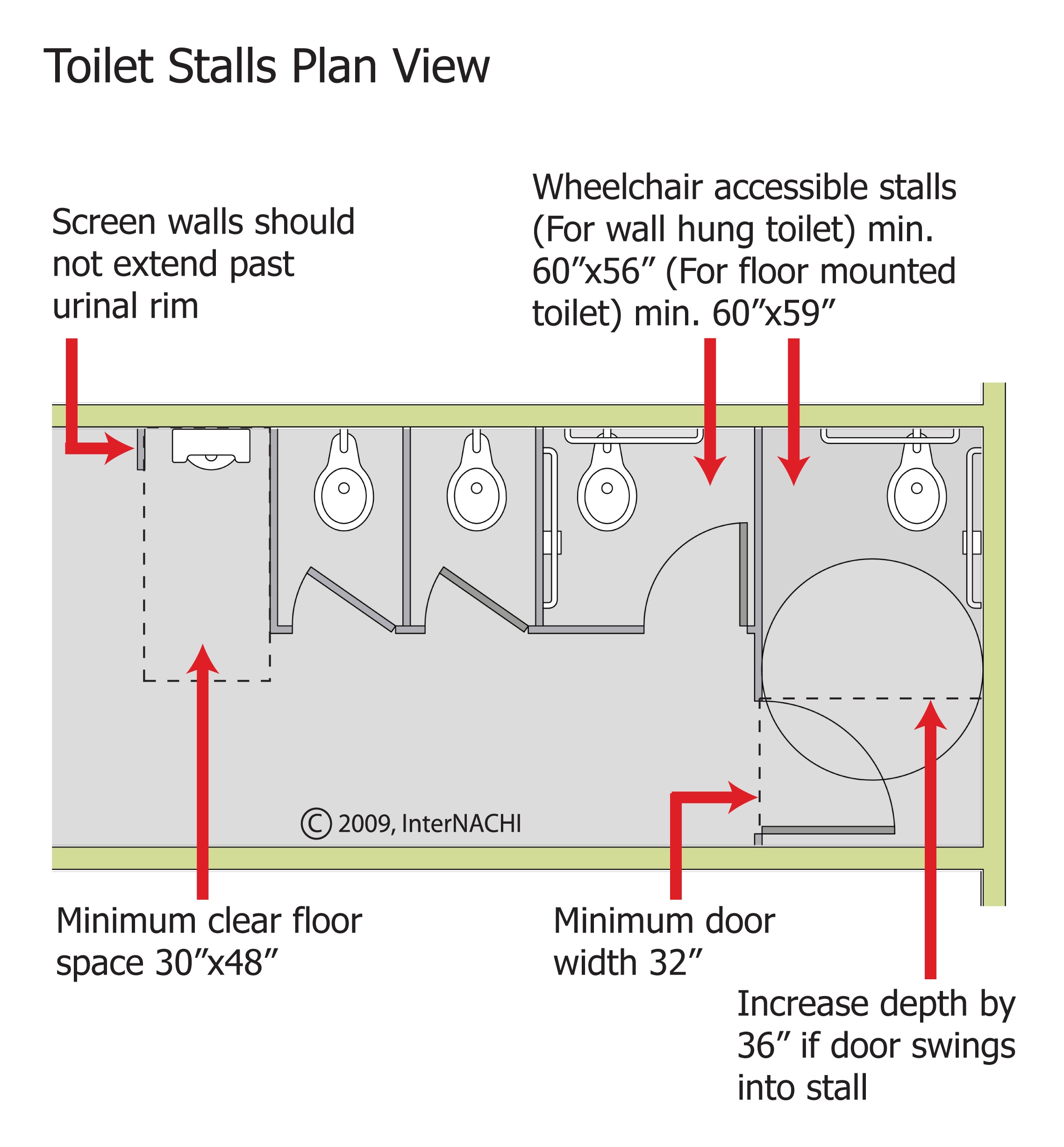 Toilet Stalls Plan View

Screen walls should not extend past urinal rim

Wheelchair accessible stalls (For wall hung toilet) min. 60”x56” (For floor mounted toilet) min. 60”x59”

© 2009, InterNACHI

Minimum clear floor space 30”x48”

Minimum door width 32”

Increase depth by 36” if door swings into stall