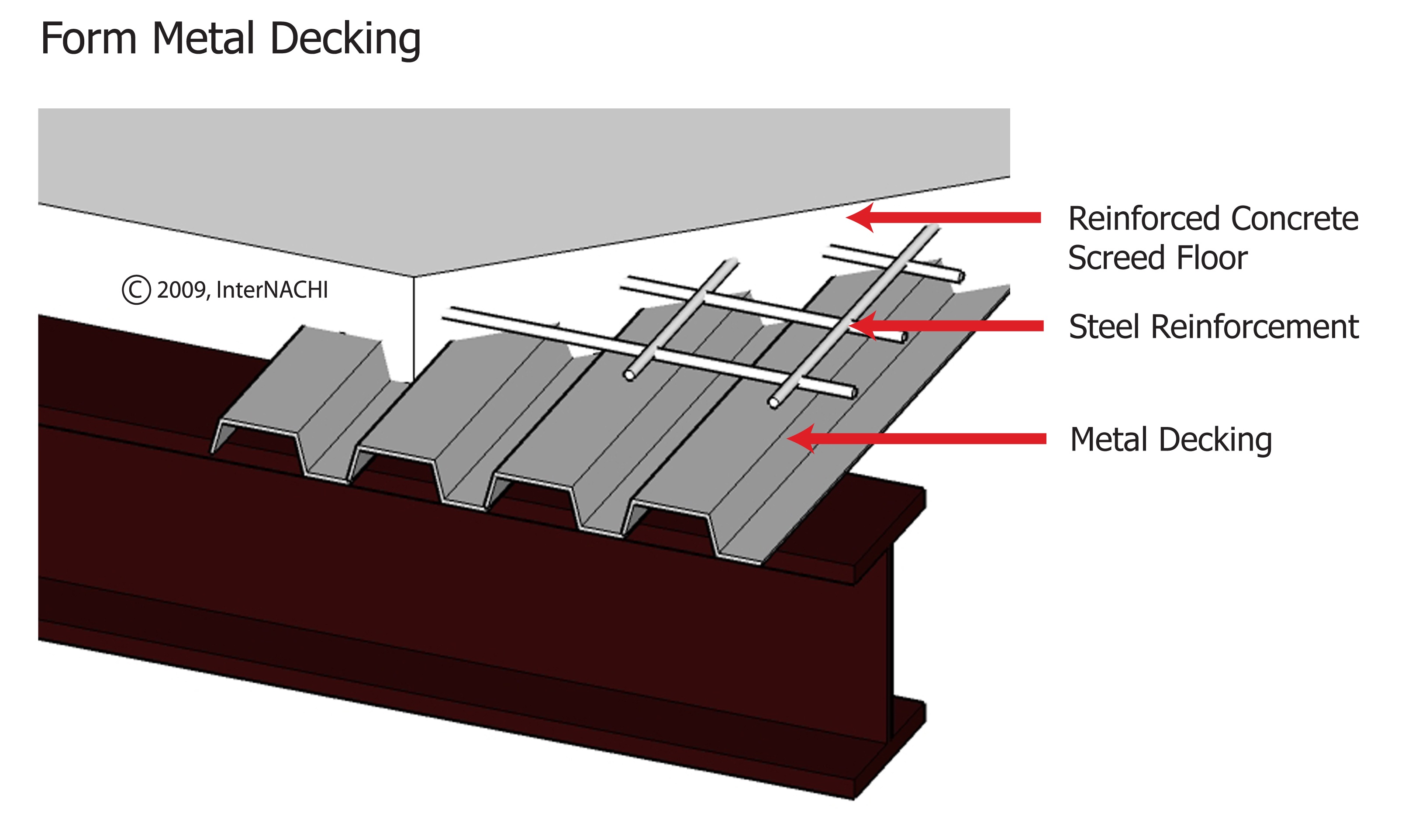 Form Metal Decking

© 2009, InterNACHI

Reinforced Concrete Screed Floor

Steel Reinforcement

Metal Decking