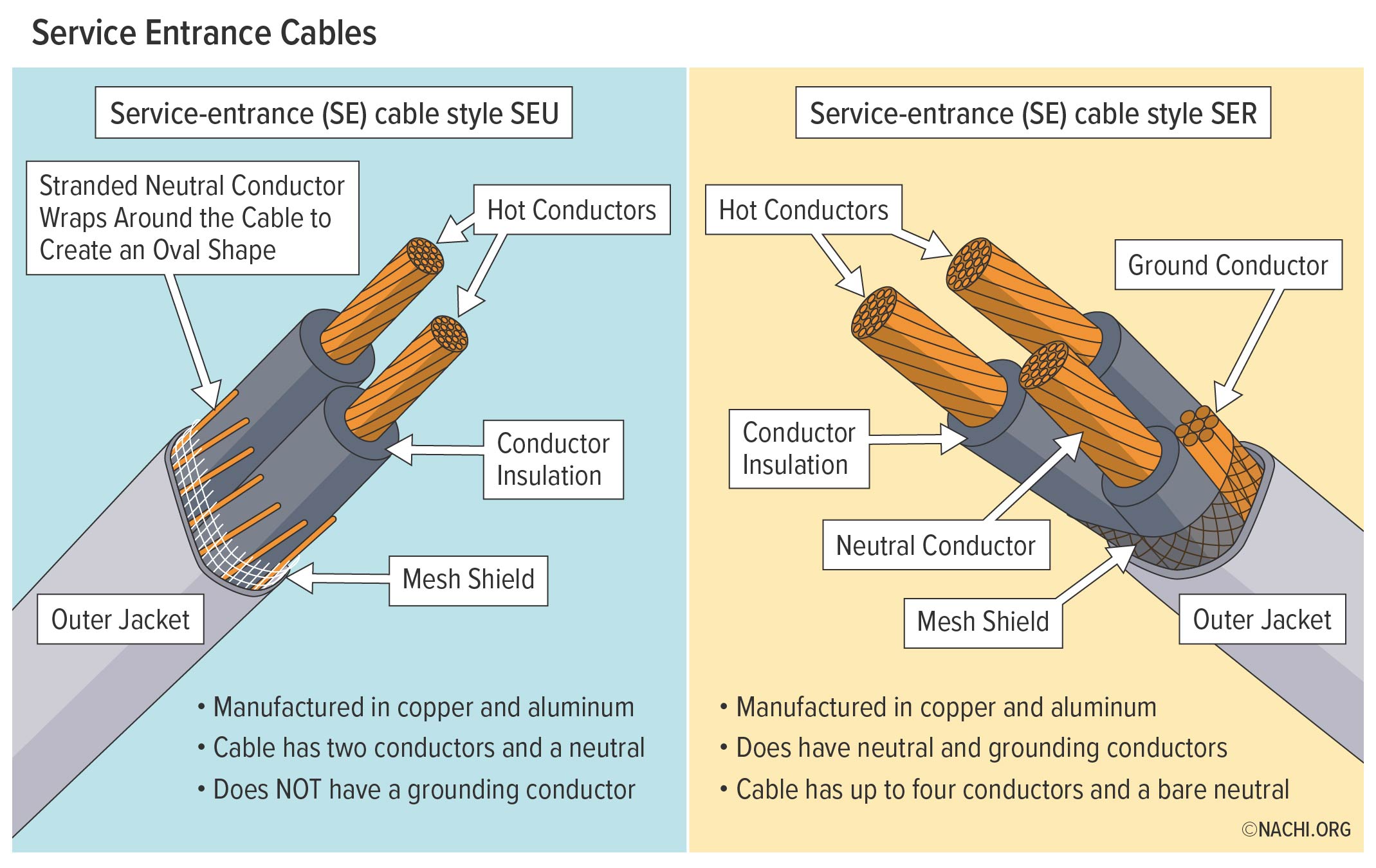 Service Entrance Cables

Service-entrance (SE) cable style SEU

Stranded Neutral Conductor Wraps Around the Cable to Create an Oval Shape

Hot Conductors

Conductor Insulation

Mesh Shield

Outer Jacket

• Manufactured in copper and aluminum
• Cable has two conductors and a neutral
• Does NOT have a grounding conductor

Service-entrance (SE) cable style SER

Hot Conductors

Ground Conductor

Conductor Insulation

Neutral Conductor

Mesh Shield

Outer Jacket

• Manufactured in copper and aluminum
• Does have neutral and grounding conductors
• Cable has up to four conductors and a bare neutral

©NACHI.ORG