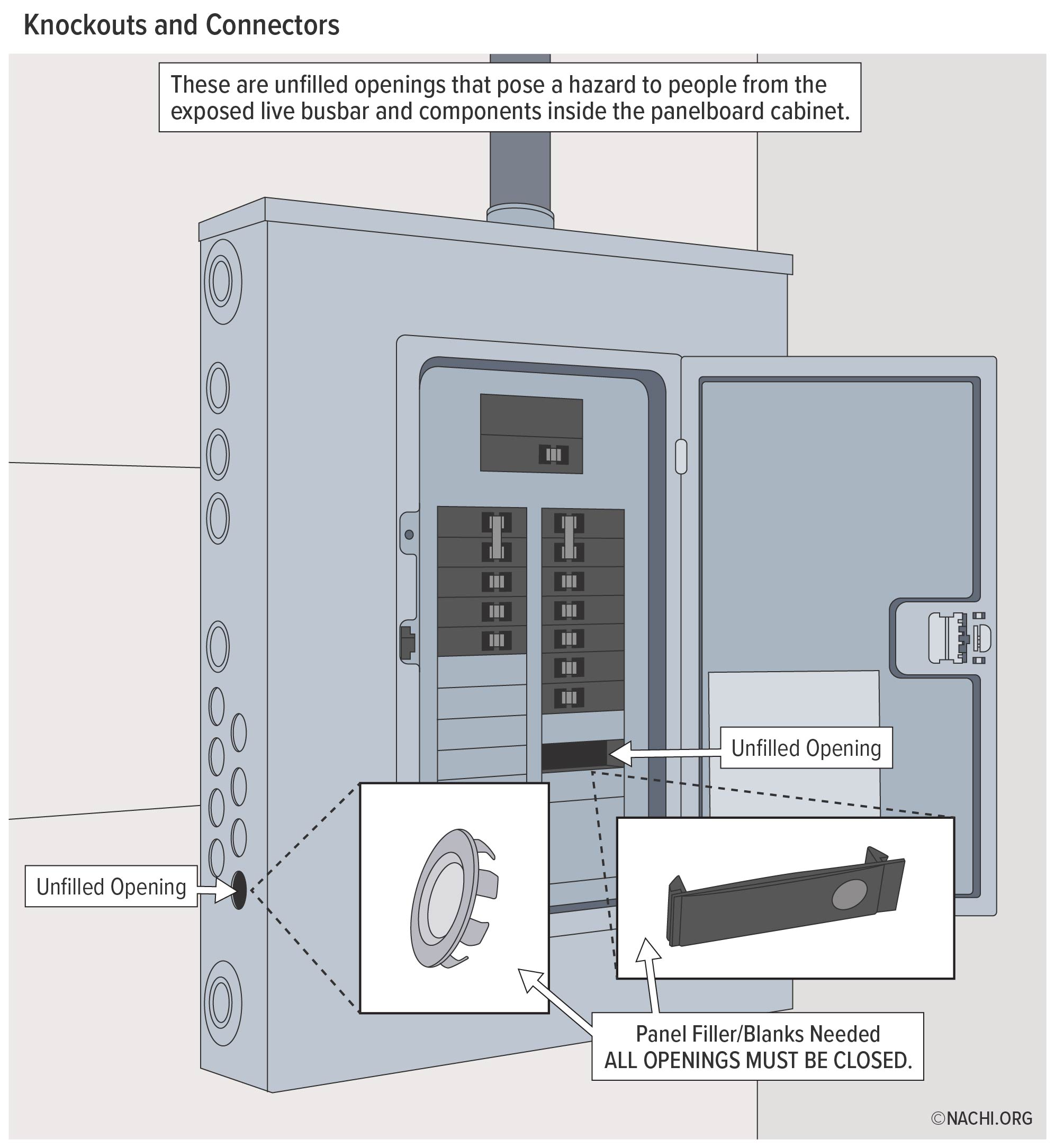 Knockouts and Connectors

These are unfilled openings that pose a hazard to people from the exposed live busbar and components inside the panelboard cabinet.

Unfilled Opening

Unfilled Opening

Panel Filler/Blanks Needed
ALL OPENINGS MUST BE CLOSED.

©NACHI.ORG