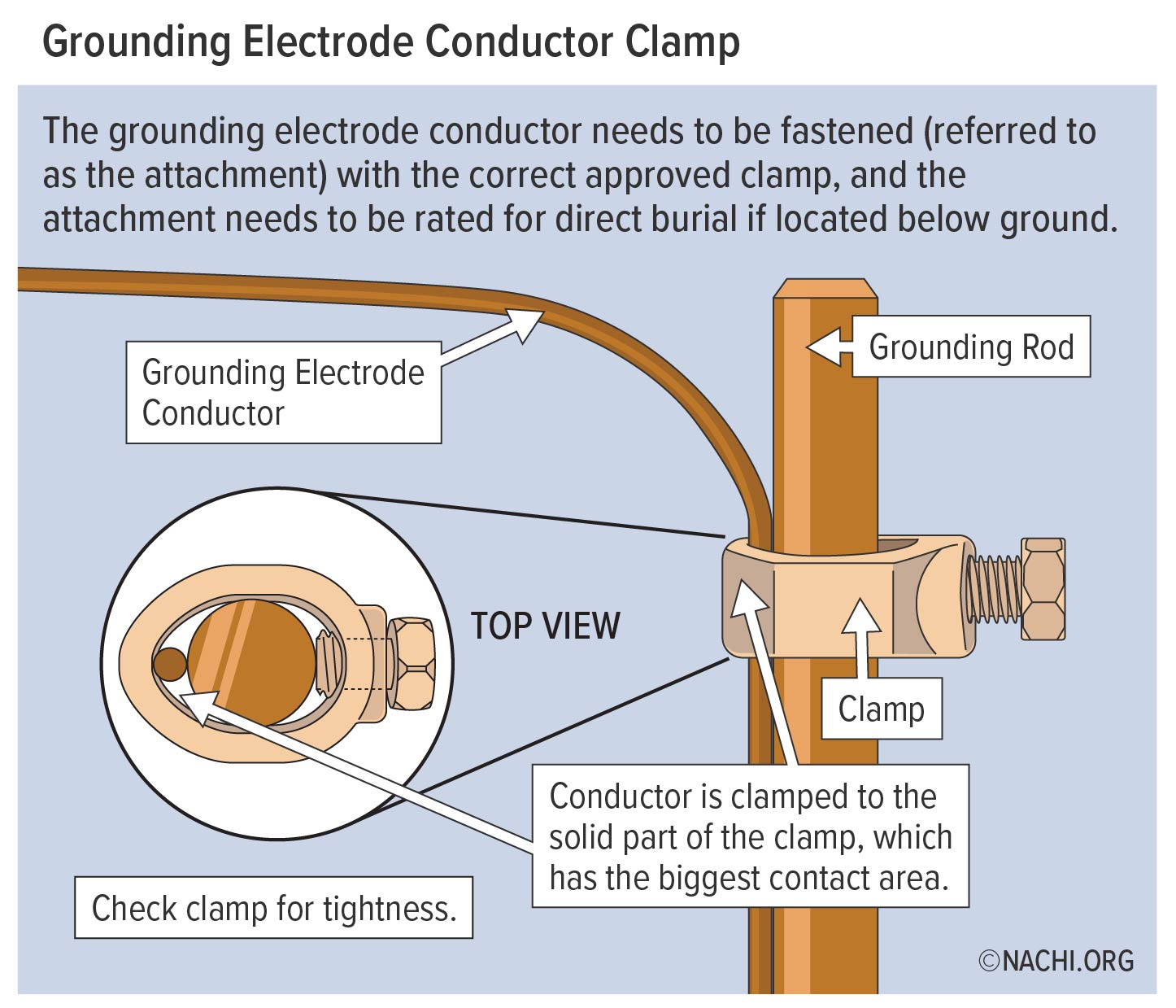 Grounding Electrode Conductor Clamp

The grounding electrode conductor needs to be fastened (referred to as the attachment) with the correct approved clamp, and the attachment needs to be rated for direct burial if located below ground.

Grounding Electrode Conductor

Grounding Rod

TOP VIEW

Clamp

Conductor is clamped to the solid part of the clamp, which has the biggest contact area.

Check clamp for tightness.

©NACHI.ORG