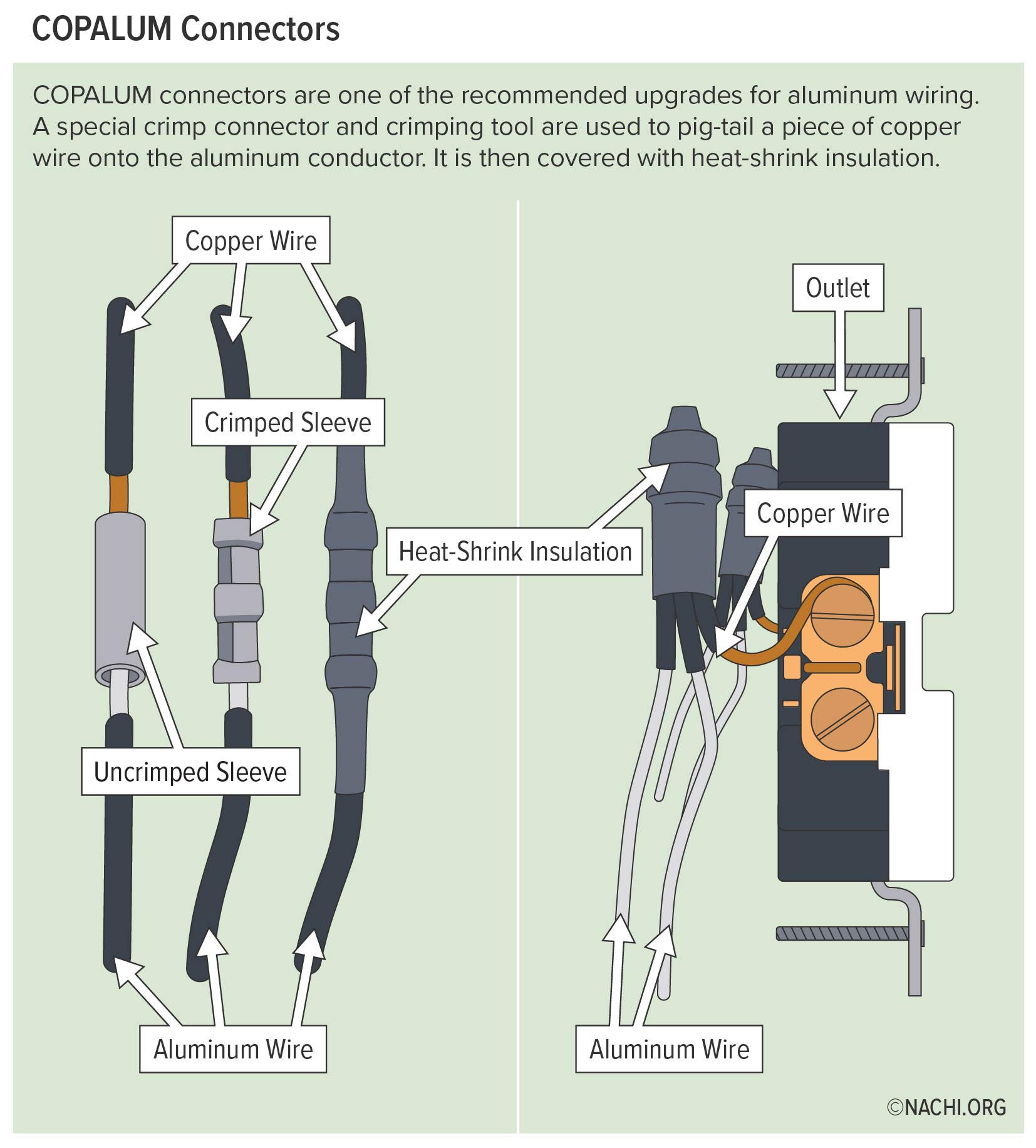 COPALUM Connectors

COPALUM connectors are one of the recommended upgrades for aluminum wiring. A special crimp connector and crimping tool are used to pig-tail a piece of copper wire onto the aluminum conductor. It is then covered with heat-shrink insulation.

Copper Wire

Crimped Sleeve

Heat-Shrink Insulation

Uncrimped Sleeve

Aluminum Wire

Outlet

Copper Wire

Aluminum Wire

©NACHI.ORG