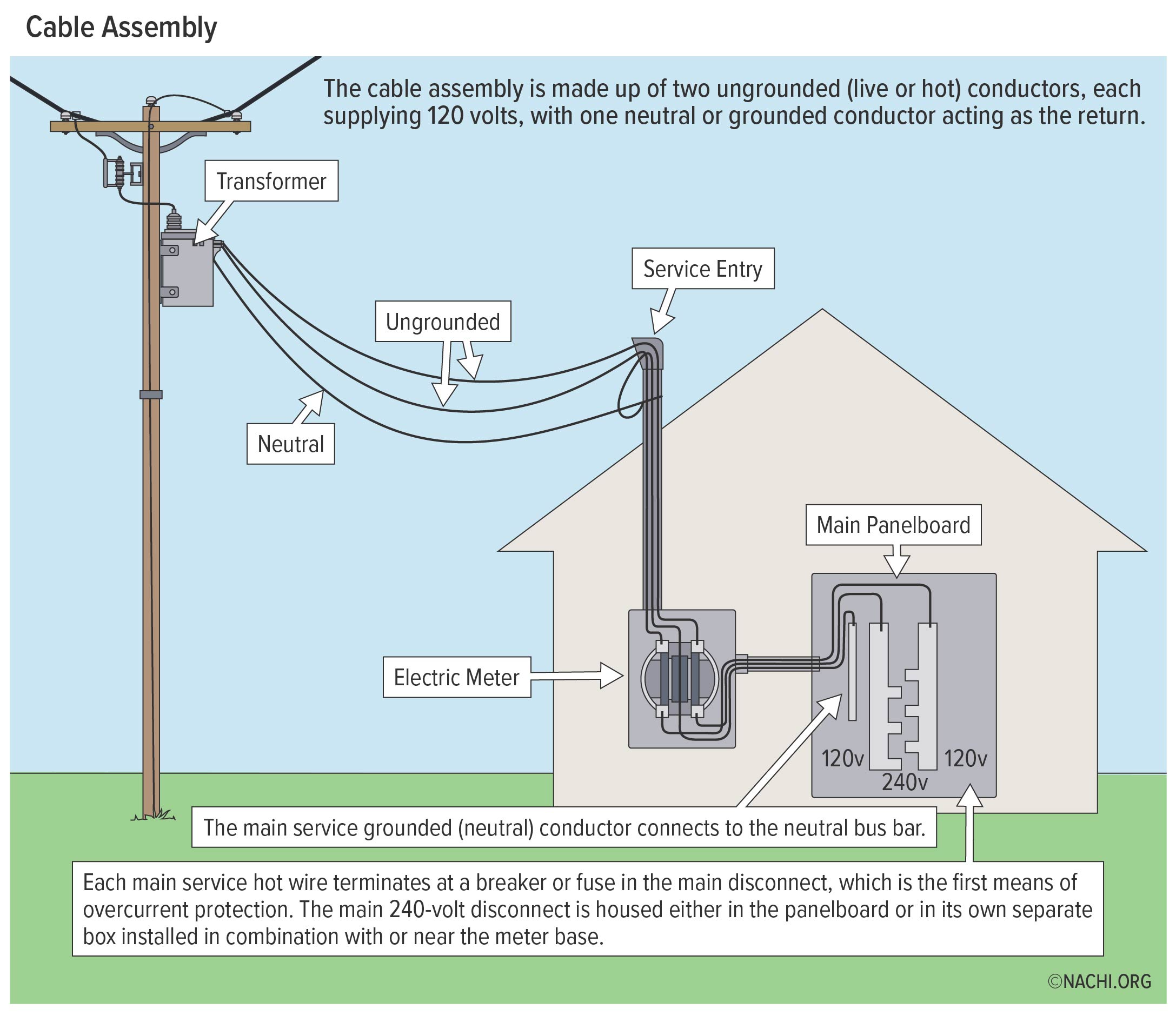 Cable Assembly

The cable assembly is made up of two ungrounded (live or hot) conductors, each supplying 120 volts, with one neutral or grounded conductor acting as the return.

Transformer

Service Entry

Ungrounded

Neutral

Main Panelboard

Electric Meter

120v

240v

120v

The main service grounded (neutral) conductor connects to the neutral bus bar.

Each main service hot wire terminates at a breaker or fuse in the main disconnect, which is the first means of overcurrent protection. The main 240-volt disconnect is housed either in the panelboard or in its own separate box installed in combination with or near the meter base.

©NACHI.ORG