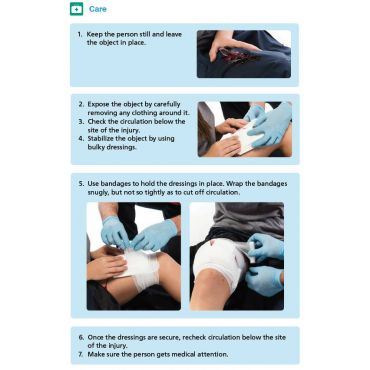 Care

1. Keep the person still and leave the object in place.

2. Expose the object by carefully removing any clothing around it.
3. Check the circulation below the site of the injury.
4. Stabilize the object by using bulky dressings.

5. Use bandages to hold the dressings in place. Wrap the bandages snugly, but not so tightly as to cut off circulation.

6. Once the dressings are secure, recheck circulation below the site of the injury.
7. Make sure the person gets medical attention.