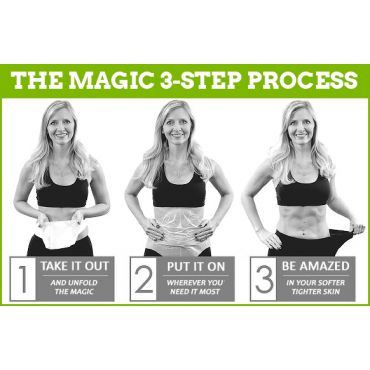 THE MAGIC 3-STEP PROCESS

1 TAKE IT OUT
AND UNFOLD THE MAGIC

2 PUT IT ON
WHEREVER YOU NEED IT MOST

3 BE AMAZED
IN YOUR SOFTER TIGHTER SKIN