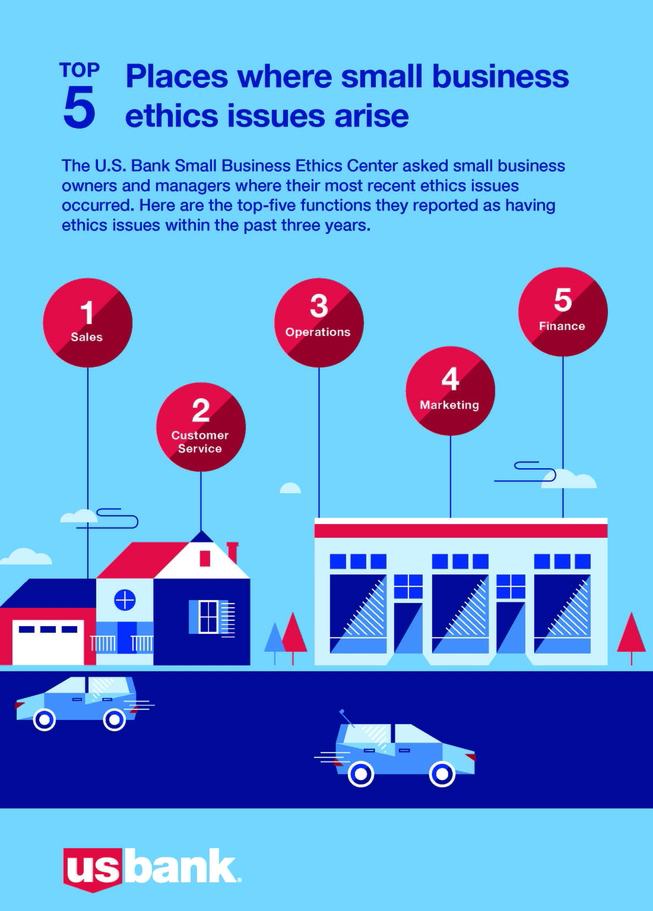 TOP 5 Places where small business ethics issues arise

The U.S. Bank Small Business Ethics Center asked small business owners and managers where their most recent ethics issues occurred. Here are the top-five functions they reported as having ethics issues within the past three years.

1 Sales

2 Customer Service

3 Operations

4 Marketing

5 Finance

usbank.