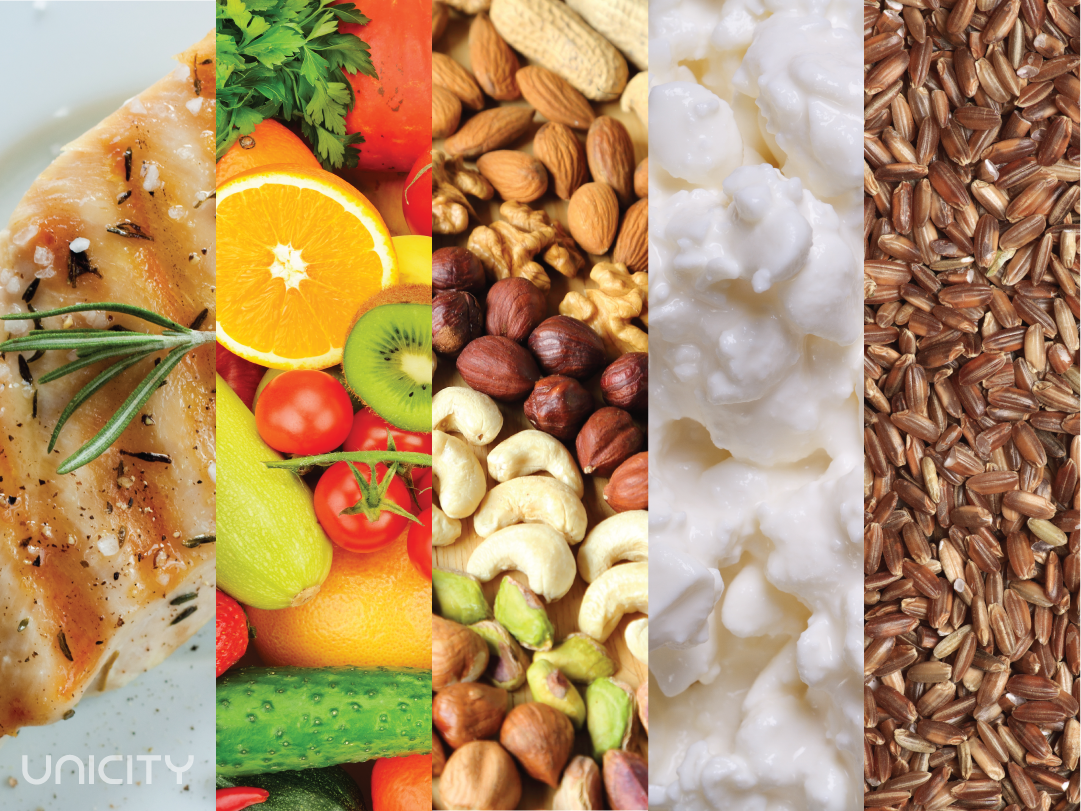 UNICITY