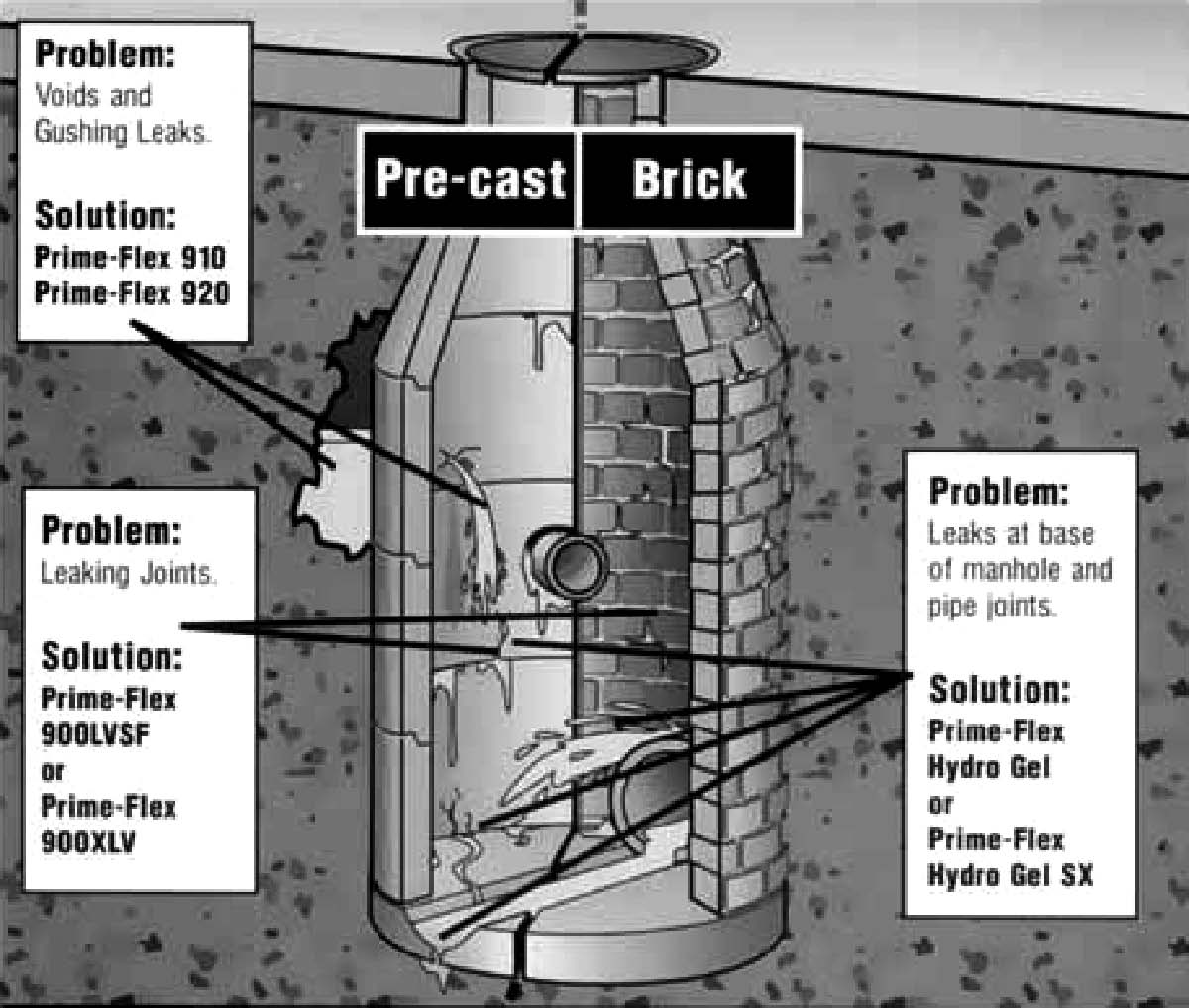 Problem:
Voids and Gushing Leaks.

Solution:
Prime-Flex 910
Prime-Flex 920

Pre-cast

Brick

Problem:
Leaking Joints.

Solution:
Prime-Flex 900LVSF
or
Prime-Flex 900XLV

Problem:
Leaks at base of manhole and pipe joints.

Solution:
Prime-Flex Hydro Gel
or
Prime-Flex Hydro Gel SX