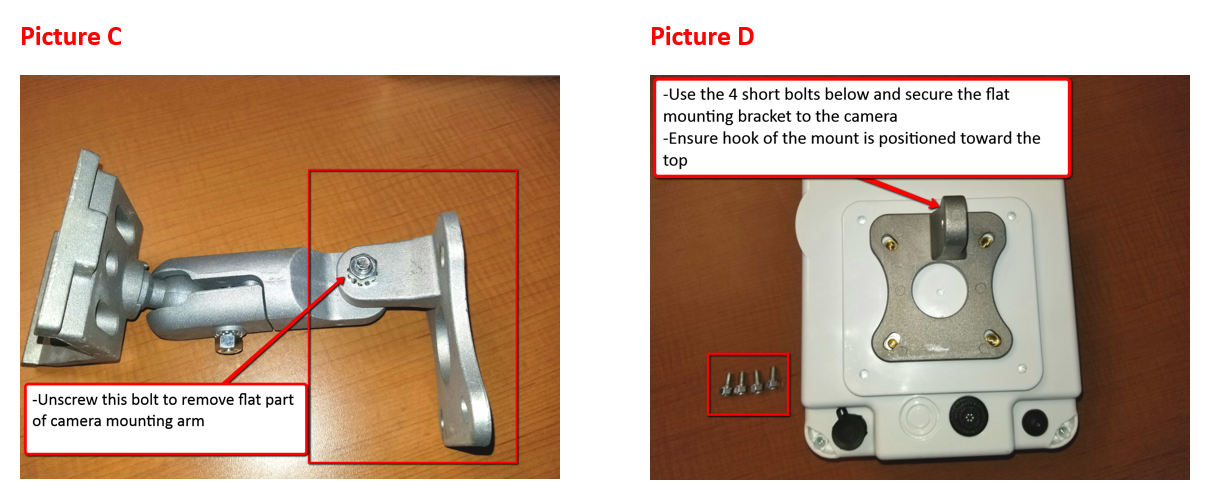 Picture C

-Unscrew this bolt to remove flat part of camera mounting arm

Picture D

-Use the 4 short bolts below and secure the flat mounting bracket to the camera
-Ensure hook of the mount is positioned toward the top