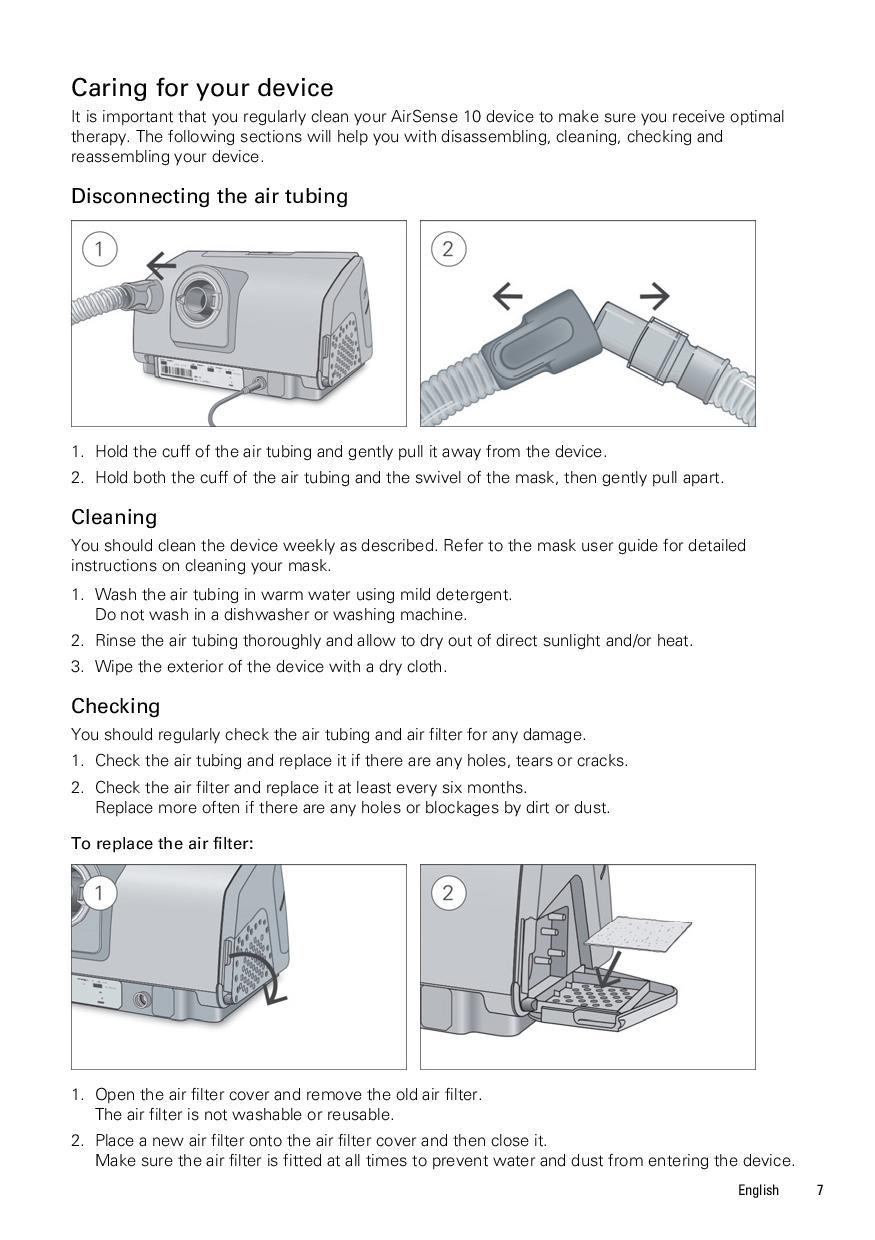 Caring for your device

It is important that you regularly clean your AirSense 10 device to make sure you receive optimal therapy. The following sections will help you with disassembling, cleaning, checking and reassembling your device.

Disconnecting the air tubing

1

2

1. Hold the cuff of the air tubing and gently pull it away from the device.
2. Hold both the cuff of the air tubing and the swivel of the mask, then gently pull apart.

Cleaning

You should clean the device weekly as described. Refer to the mask user guide for detailed instructions on cleaning your mask.

1. Wash the air tubing in warm water using mild detergent.
Do not wash in a dishwasher or washing machine.
2. Rinse the air tubing thoroughly and allow to dry out of direct sunlight and/or heat.
3. Wipe the exterior of the device with a dry cloth.

Checking

You should regularly check the air tubing and air filter for any damage.

1. Check the air tubing and replace it if there are any holes, tears or cracks.
2. Check the air filter and replace it at least every six months.
Replace more often if there are any holes or blockages by dirt or dust.

To replace the air filter:

1

2

1. Open the air filter cover and remove the old air filter.
The air filter is not washable or reusable.
2. Place a new air filter onto the air filter cover and then close it.
Make sure the air filter is fitted at all times to prevent water and dust from entering the device.

English 7