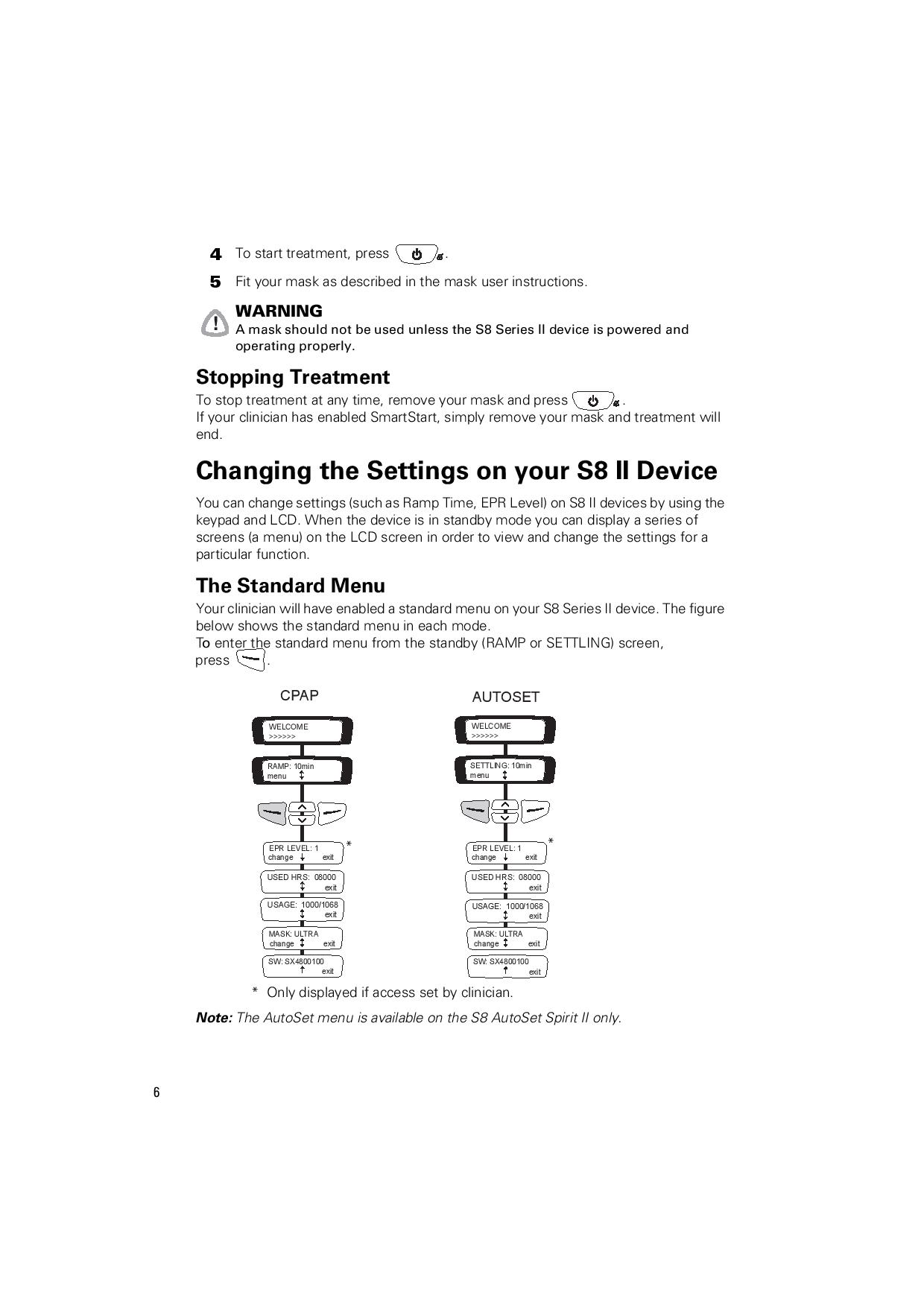 4 To start treatment, press .

5 Fit your mask as described in the mask user instructions.

WARNING
A mask should not be used unless the S8 Series II device is powered and operating properly.

Stopping Treatment

To stop treatment at any time, remove your mask and press .
If your clinician has enabled SmartStart, simply remove your mask and treatment will end.

Changing the Settings on your S8 II Device

You can change settings (such as Ramp Time, EPR Level) on S8 II devices by using the keypad and LCD. When the device is in standby mode you can display a series of screens (a menu) on the LCD screen in order to view and change the settings for a particular function.

The Standard Menu

Your clinician will have enabled a standard menu on your S8 Series II device. The figure below shows the standard menu in each mode.
To enter the standard menu from the standby (RAMP or SETTLING) screen, press .

CPAP

WELCOME
>>>>>>

RAMP: 10min
menu

EPR LEVEL: 1
change exit
*

USED HRS: 08000
exit

USAGE: 1000/1068
exit

MASK: ULTRA
change exit

SW: SX4800100
exit

AUTOSET

WELCOME
>>>>>>

SETTLING: 10min
menu

EPR LEVEL: 1
change exit
*

USED HRS: 08000
exit

USAGE: 1000/1068
exit

MASK: ULTRA
change exit

SW: SX4800100
exit

* Only displayed if access set by clinician.

Note: The AutoSet menu is available on the S8 AutoSet Spirit II only.

6