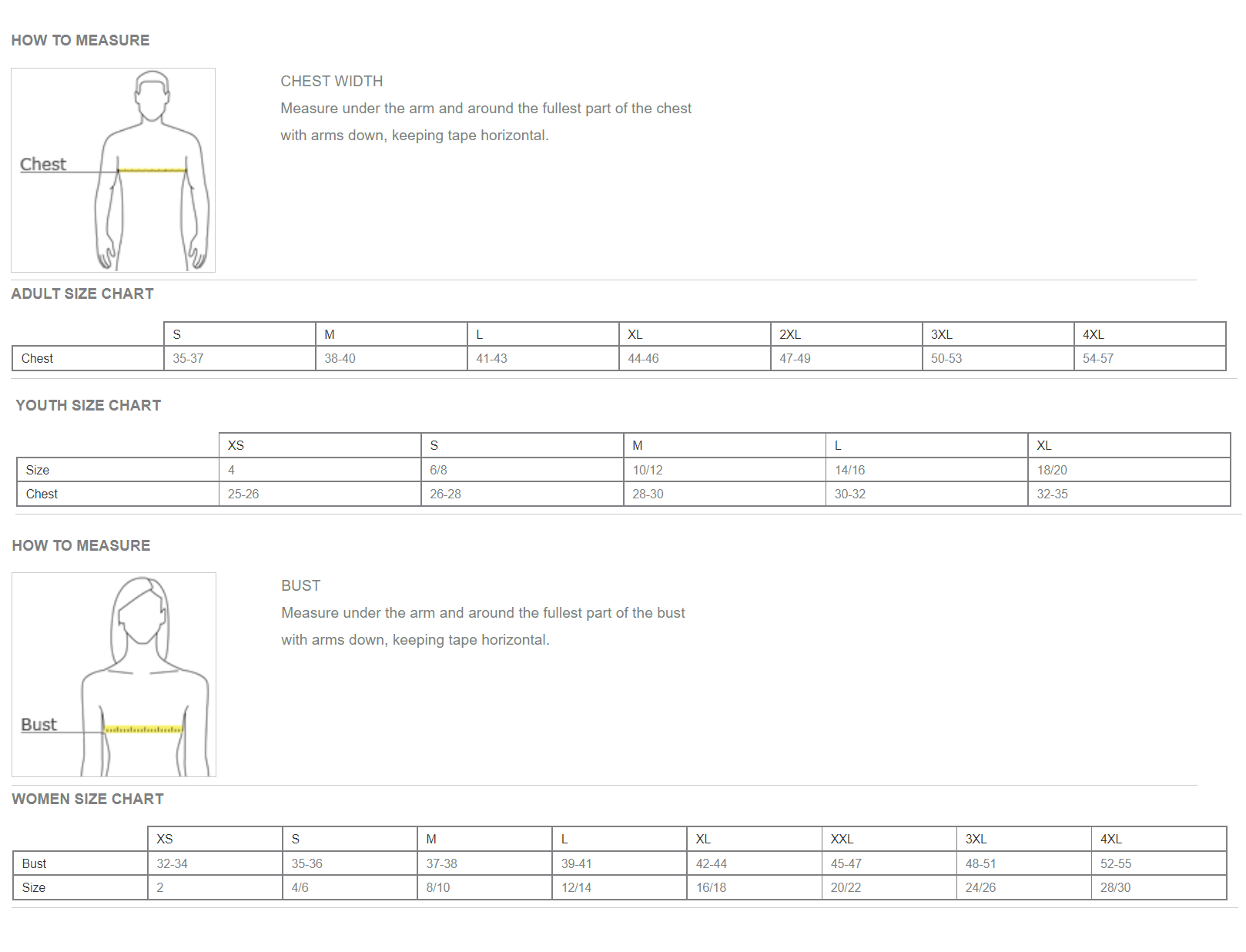 HOW TO MEASURE

Chest

CHEST WIDTH
Measure under the arm and around the fullest part of the chest with arms down, keeping tape horizontal.

ADULT SIZE CHART

| | S | M | L | XL | 2XL | 3XL | 4XL |
|---|---|---|---|---|---|---|---|
| Chest | 35-37 | 38-40 | 41-43 | 44-46 | 47-49 | 50-53 | 54-57 |

YOUTH SIZE CHART

| | XS | S | M | L | XL |
|---|---|---|---|---|---|
| Size | 4 | 6/8 | 10/12 | 14/16 | 18/20 |
| Chest | 25-26 | 26-28 | 28-30 | 30-32 | 32-35 |

HOW TO MEASURE

Bust

BUST
Measure under the arm and around the fullest part of the bust with arms down, keeping tape horizontal.

WOMEN SIZE CHART

| | XS | S | M | L | XL | XXL | 3XL | 4XL |
|---|---|---|---|---|---|---|---|---|
| Bust | 32-34 | 35-36 | 37-38 | 39-41 | 42-44 | 45-47 | 48-51 | 52-55 |
| Size | 2 | 4/6 | 8/10 | 12/14 | 16/18 | 20/22 | 24/26 | 28/30 |