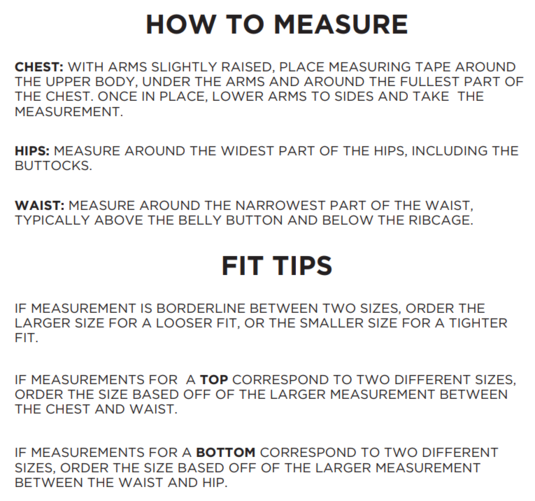 HOW TO MEASURE

CHEST: WITH ARMS SLIGHTLY RAISED, PLACE MEASURING TAPE AROUND THE UPPER BODY, UNDER THE ARMS AND AROUND THE FULLEST PART OF THE CHEST. ONCE IN PLACE, LOWER ARMS TO SIDES AND TAKE THE MEASUREMENT.

HIPS: MEASURE AROUND THE WIDEST PART OF THE HIPS, INCLUDING THE BUTTOCKS.

WAIST: MEASURE AROUND THE NARROWEST PART OF THE WAIST, TYPICALLY ABOVE THE BELLY BUTTON AND BELOW THE RIBCAGE.

FIT TIPS

IF MEASUREMENT IS BORDERLINE BETWEEN TWO SIZES, ORDER THE LARGER SIZE FOR A LOOSER FIT, OR THE SMALLER SIZE FOR A TIGHTER FIT.

IF MEASUREMENTS FOR A TOP CORRESPOND TO TWO DIFFERENT SIZES, ORDER THE SIZE BASED OFF OF THE LARGER MEASUREMENT BETWEEN THE CHEST AND WAIST.

IF MEASUREMENTS FOR A BOTTOM CORRESPOND TO TWO DIFFERENT SIZES, ORDER THE SIZE BASED OFF OF THE LARGER MEASUREMENT BETWEEN THE WAIST AND HIP.