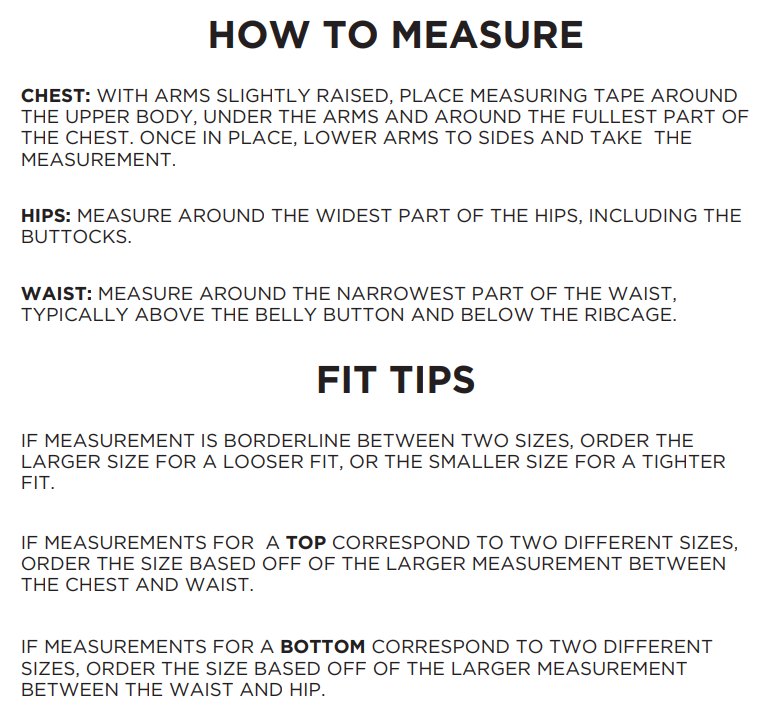 HOW TO MEASURE

CHEST: WITH ARMS SLIGHTLY RAISED, PLACE MEASURING TAPE AROUND THE UPPER BODY, UNDER THE ARMS AND AROUND THE FULLEST PART OF THE CHEST. ONCE IN PLACE, LOWER ARMS TO SIDES AND TAKE THE MEASUREMENT.

HIPS: MEASURE AROUND THE WIDEST PART OF THE HIPS, INCLUDING THE BUTTOCKS.

WAIST: MEASURE AROUND THE NARROWEST PART OF THE WAIST, TYPICALLY ABOVE THE BELLY BUTTON AND BELOW THE RIBCAGE.

FIT TIPS

IF MEASUREMENT IS BORDERLINE BETWEEN TWO SIZES, ORDER THE LARGER SIZE FOR A LOOSER FIT, OR THE SMALLER SIZE FOR A TIGHTER FIT.

IF MEASUREMENTS FOR A TOP CORRESPOND TO TWO DIFFERENT SIZES, ORDER THE SIZE BASED OFF OF THE LARGER MEASUREMENT BETWEEN THE CHEST AND WAIST.

IF MEASUREMENTS FOR A BOTTOM CORRESPOND TO TWO DIFFERENT SIZES, ORDER THE SIZE BASED OFF OF THE LARGER MEASUREMENT BETWEEN THE WAIST AND HIP.