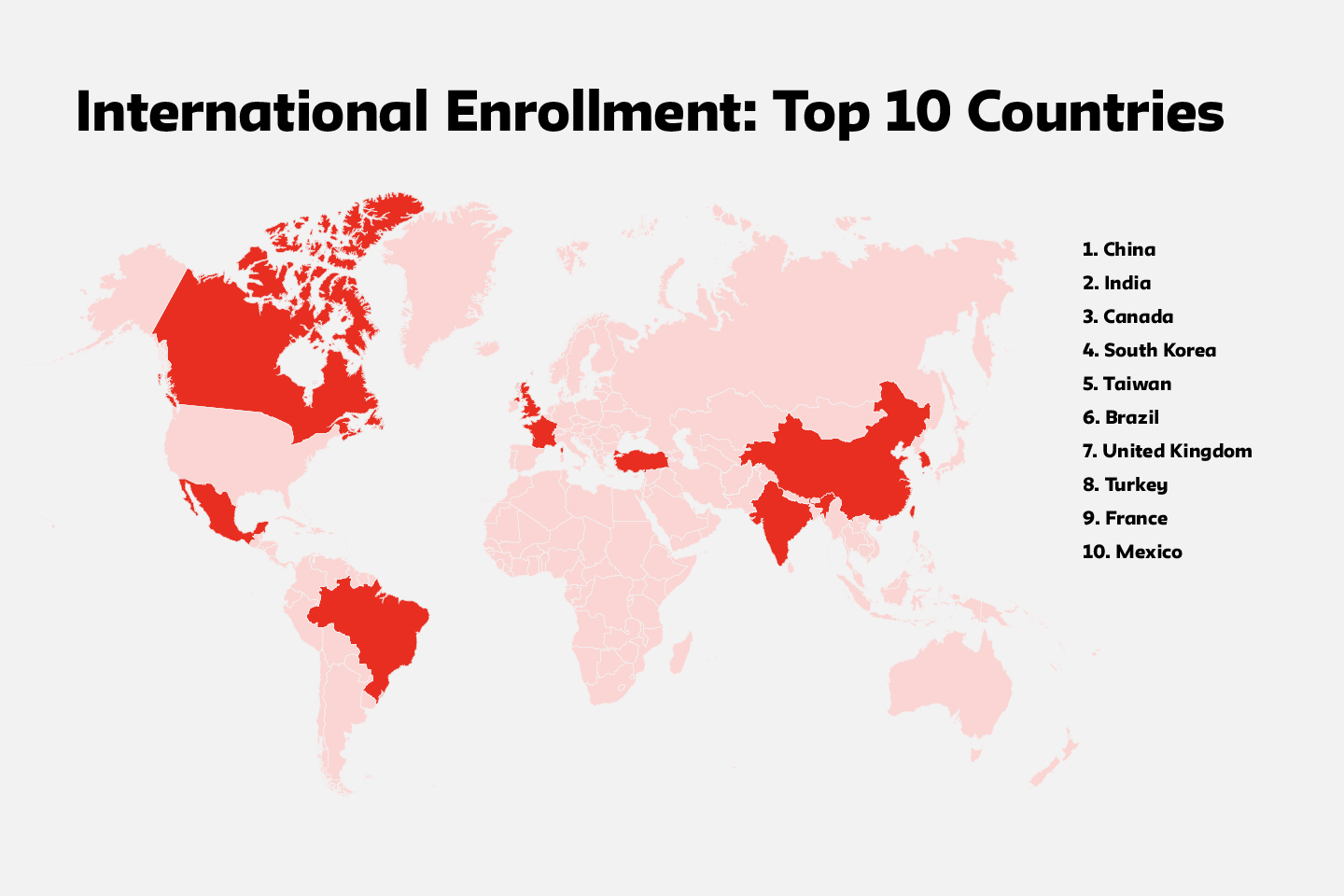 International Enrollment: Top 10 Countries

1. China
2. India
3. Canada
4. South Korea
5. Taiwan
6. Brazil
7. United Kingdom
8. Turkey
9. France
10. Mexico