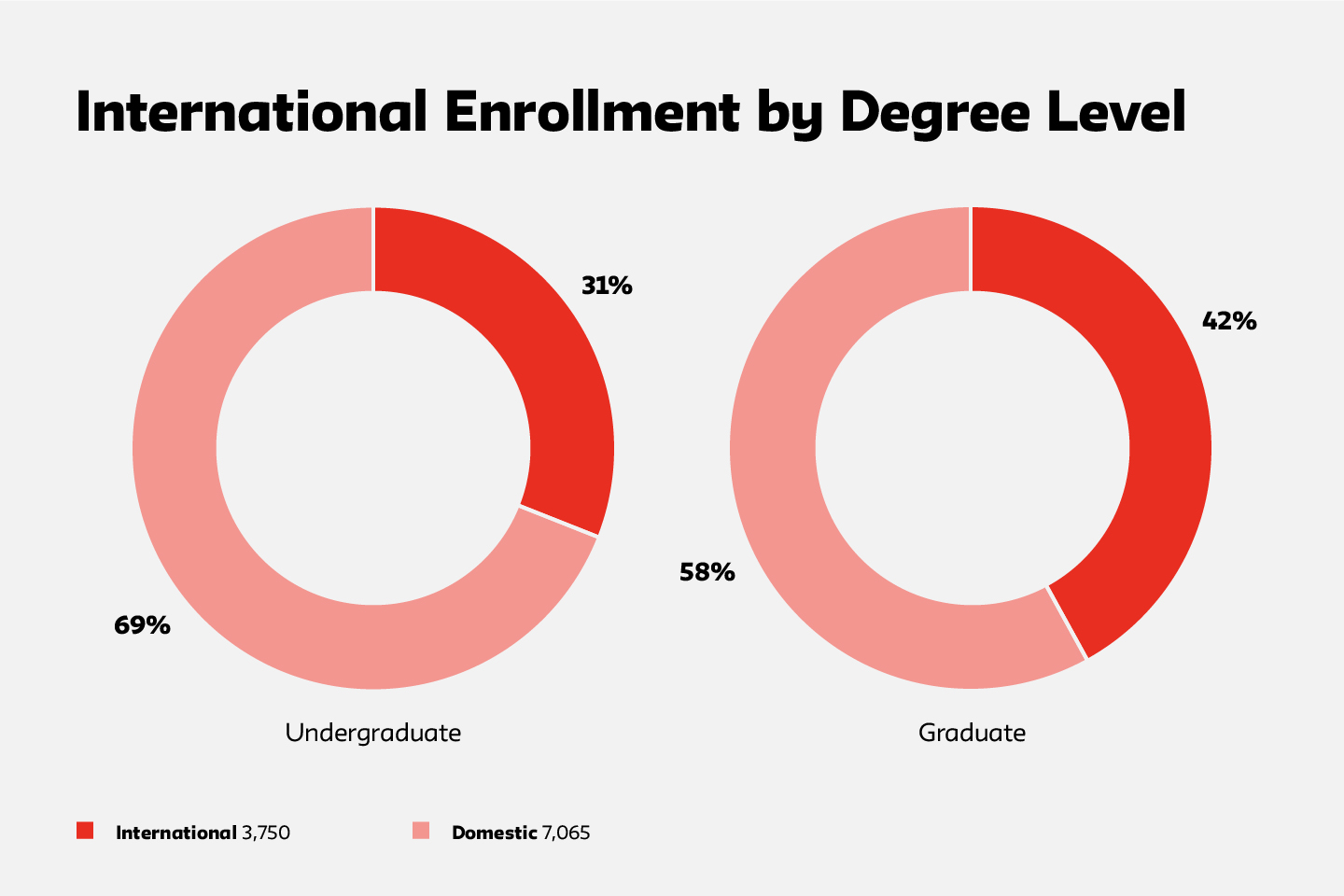 International Enrollment by Degree Level

31%

69%

Undergraduate

42%

58%

Graduate

International 3,750

Domestic 7,065