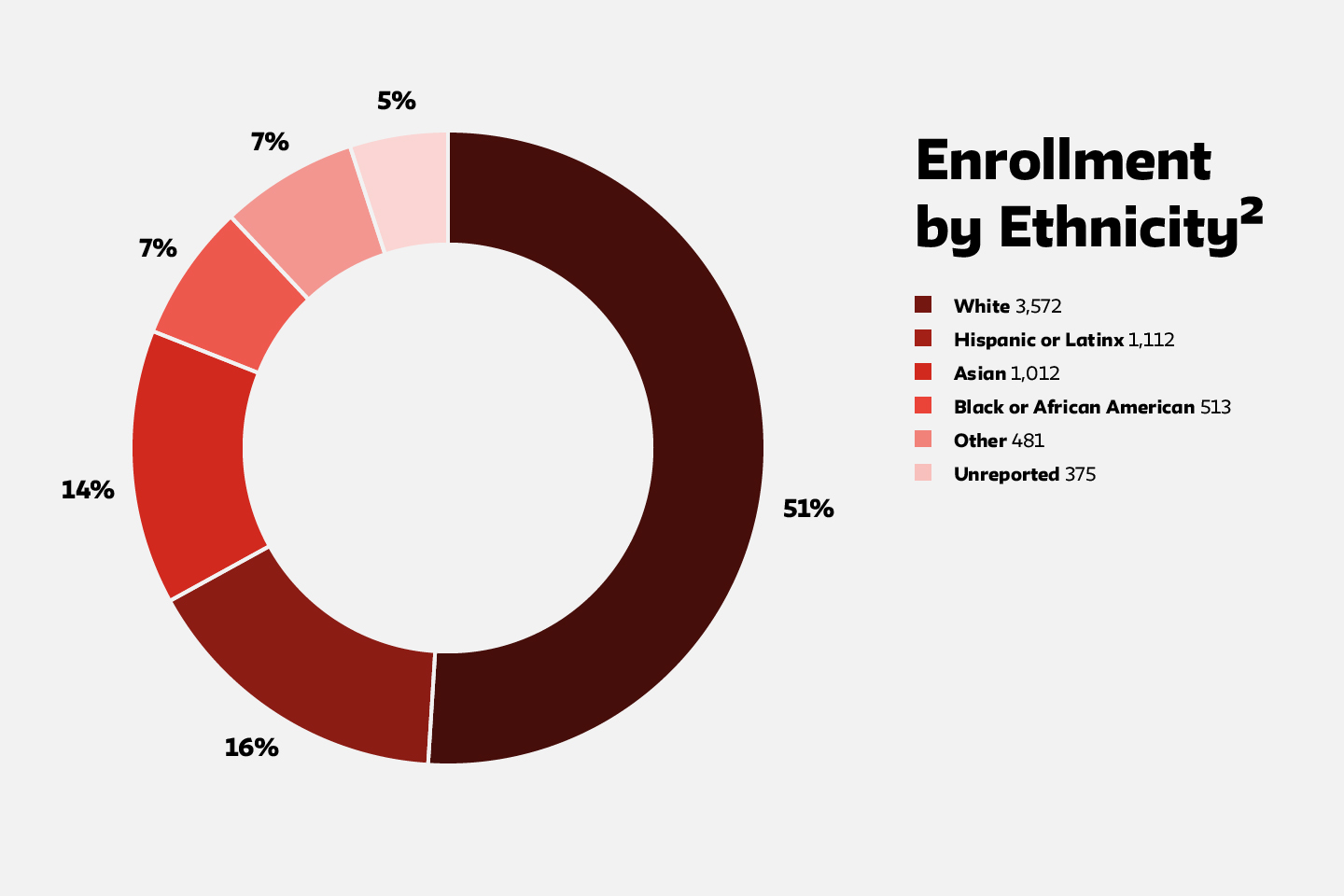 5%

7%

7%

14%

16%

51%

Enrollment by Ethnicity$^2$

White 3,572
Hispanic or Latinx 1,112
Asian 1,012
Black or African American 513
Other 481
Unreported 375