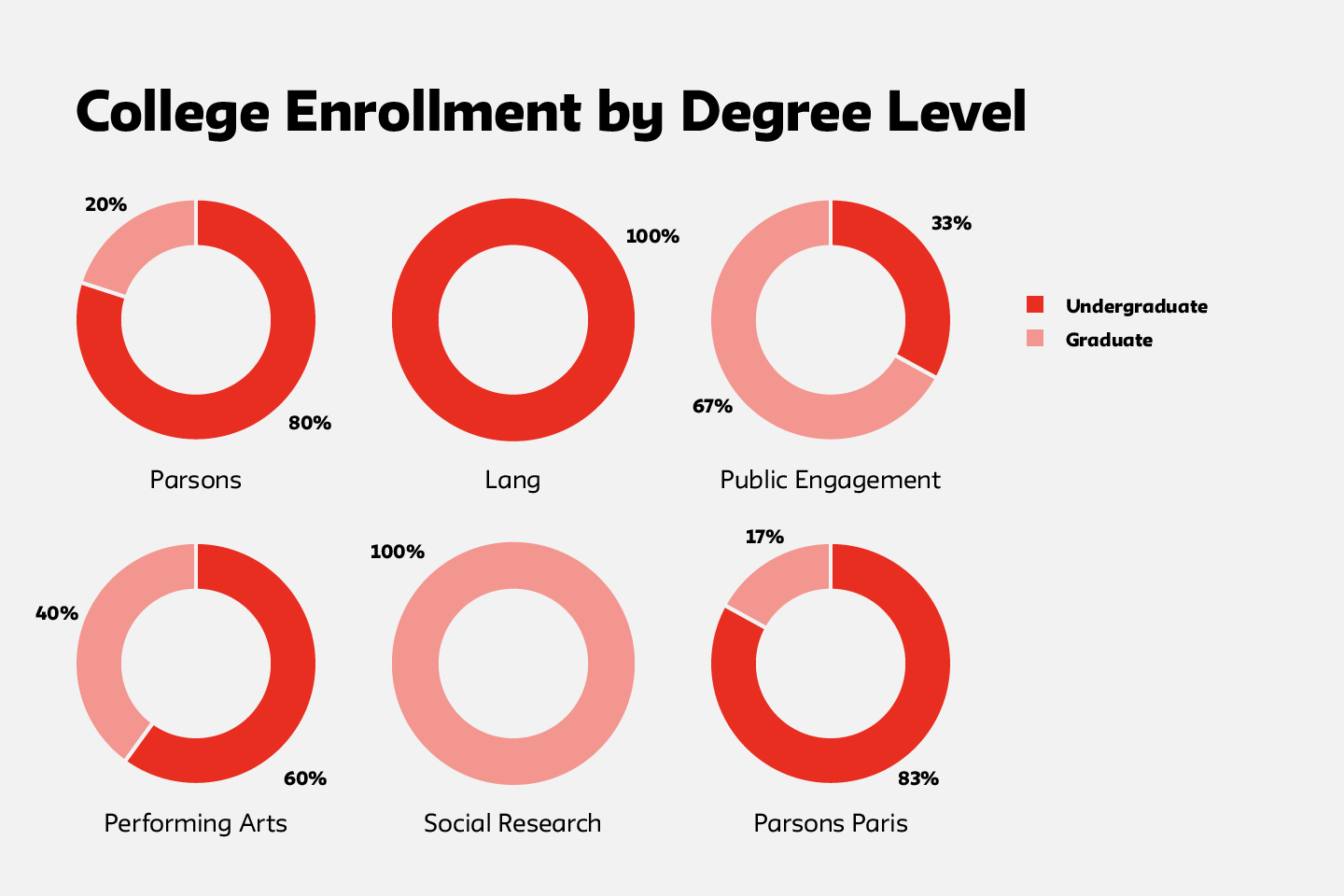 College Enrollment by Degree Level

20%
80%
Parsons

100%
Lang

33%
67%
Public Engagement

Undergraduate
Graduate

40%
60%
Performing Arts

100%
Social Research

17%
83%
Parsons Paris