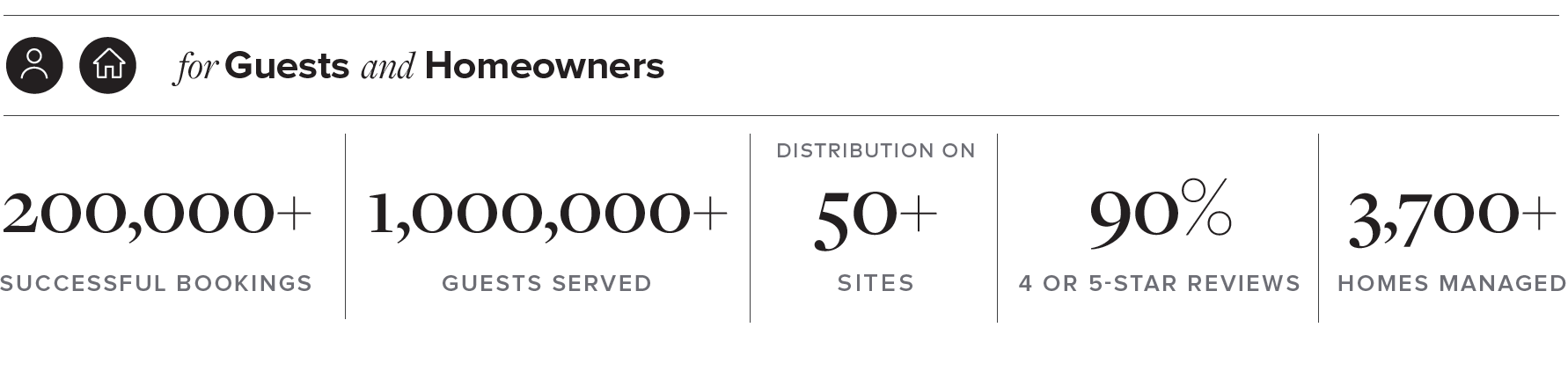 for Guests and Homeowners

200,000+
SUCCESSFUL BOOKINGS

1,000,000+
GUESTS SERVED

DISTRIBUTION ON
50+
SITES

90%
4 OR 5-STAR REVIEWS

3,700+
HOMES MANAGED