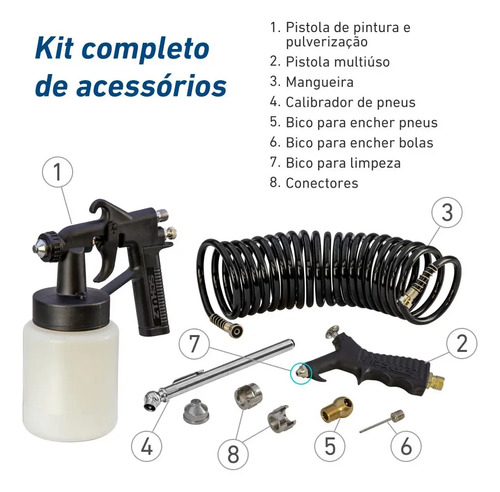 Kit completo de acessórios

1. Pistola de pintura e pulverização
2. Pistola multiúso
3. Mangueira
4. Calibrador de pneus
5. Bico para encher pneus
6. Bico para encher bolas
7. Bico para limpeza
8. Conectores

1

SCHULZ

3

7

2

4

8

5

6