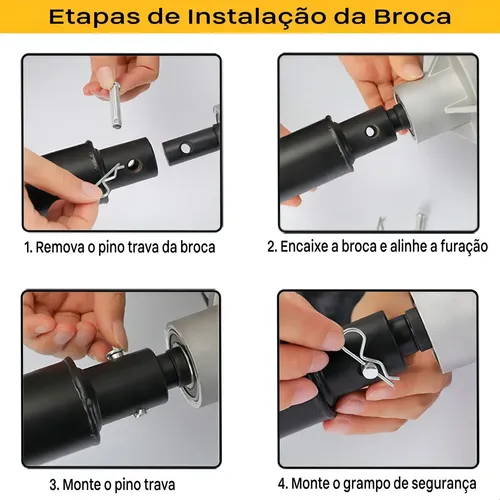 Etapas de Instalação da Broca

1. Remova o pino trava da broca

2. Encaixe a broca e alinhe a furação

3. Monte o pino trava

4. Monte o grampo de segurança