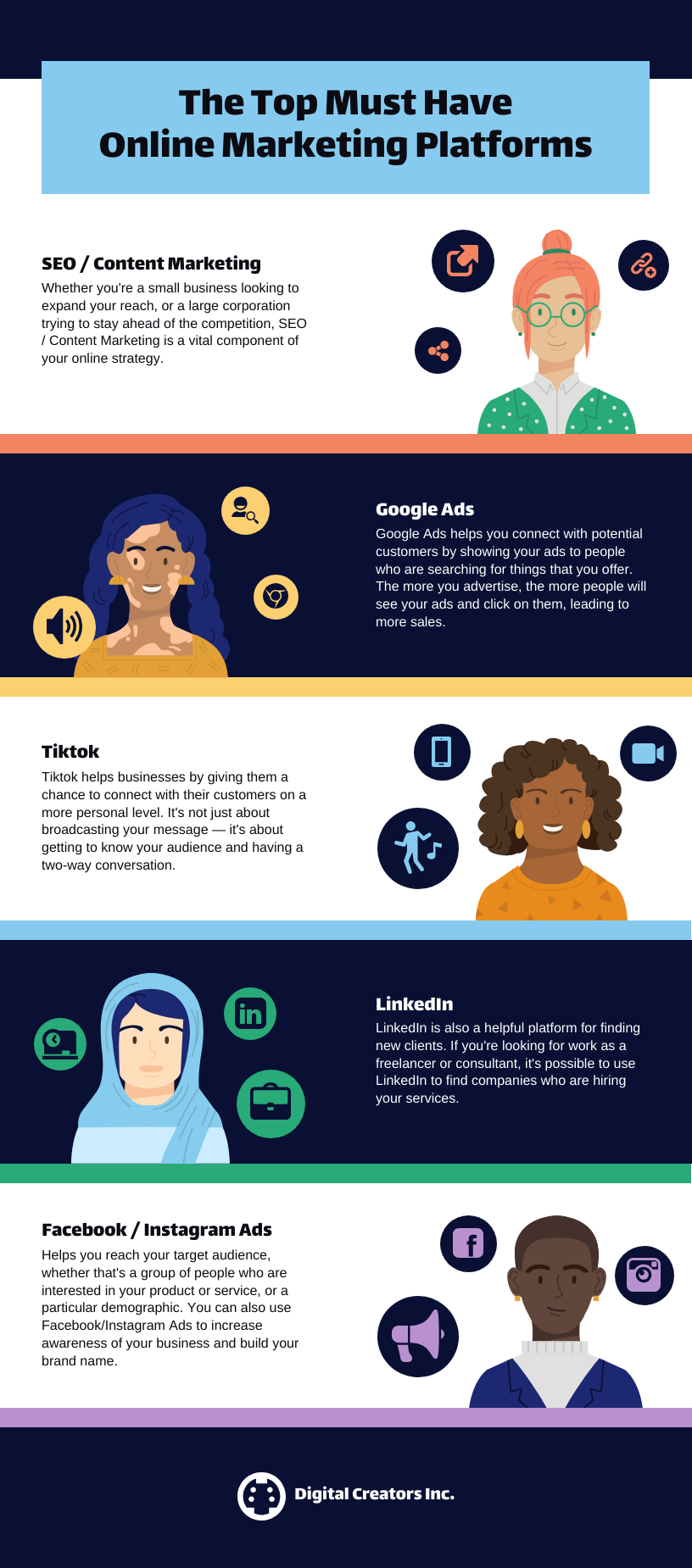 The Top Must Have
Online Marketing Platforms

SEO / Content Marketing
Whether you're a small business looking to expand your reach, or a large corporation trying to stay ahead of the competition, SEO / Content Marketing is a vital component of your online strategy.

Google Ads
Google Ads helps you connect with potential customers by showing your ads to people who are searching for things that you offer. The more you advertise, the more people will see your ads and click on them, leading to more sales.

Tiktok
Tiktok helps businesses by giving them a chance to connect with their customers on a more personal level. It's not just about broadcasting your message — it's about getting to know your audience and having a two-way conversation.

LinkedIn
LinkedIn is also a helpful platform for finding new clients. If you're looking for work as a freelancer or consultant, it's possible to use LinkedIn to find companies who are hiring your services.

Facebook / Instagram Ads
Helps you reach your target audience, whether that's a group of people who are interested in your product or service, or a particular demographic. You can also use Facebook/Instagram Ads to increase awareness of your business and build your brand name.

Digital Creators Inc.