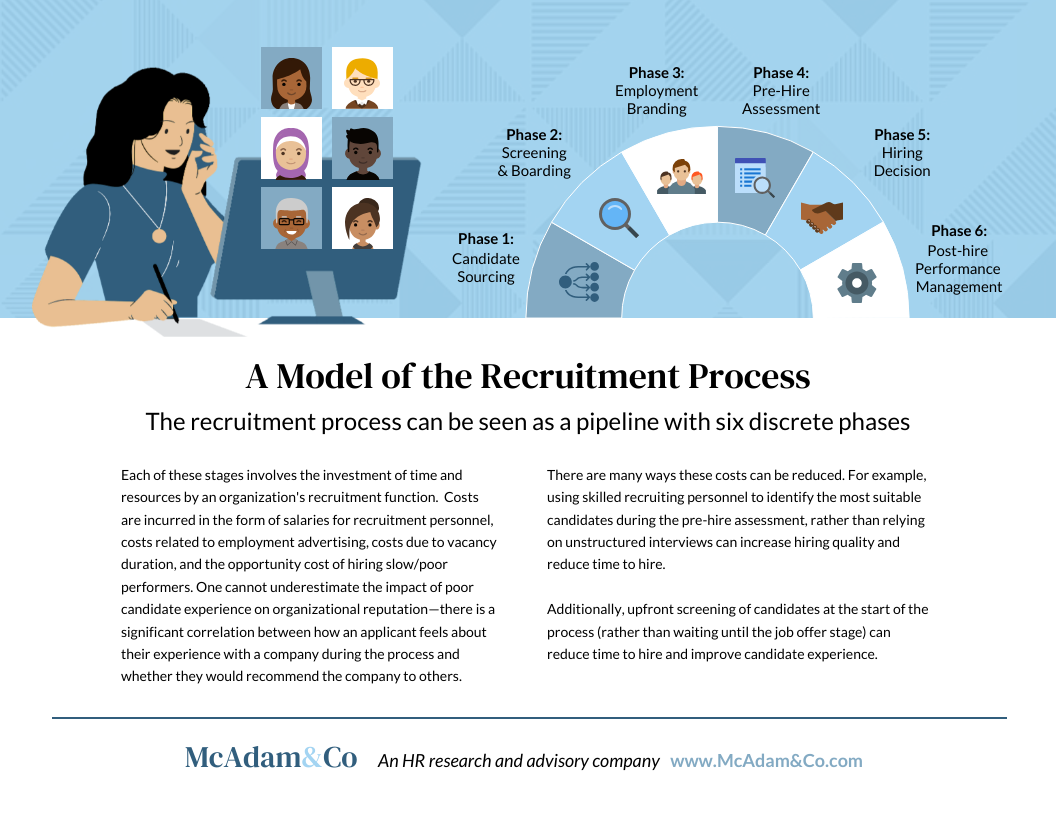 Phase 1:
Candidate Sourcing

Phase 2:
Screening & Boarding

Phase 3:
Employment Branding

Phase 4:
Pre-Hire Assessment

Phase 5:
Hiring Decision

Phase 6:
Post-hire Performance Management

A Model of the Recruitment Process

The recruitment process can be seen as a pipeline with six discrete phases

Each of these stages involves the investment of time and resources by an organization's recruitment function. Costs are incurred in the form of salaries for recruitment personnel, costs related to employment advertising, costs due to vacancy duration, and the opportunity cost of hiring slow/poor performers. One cannot underestimate the impact of poor candidate experience on organizational reputation—there is a significant correlation between how an applicant feels about their experience with a company during the process and whether they would recommend the company to others.

There are many ways these costs can be reduced. For example, using skilled recruiting personnel to identify the most suitable candidates during the pre-hire assessment, rather than relying on unstructured interviews can increase hiring quality and reduce time to hire.

Additionally, upfront screening of candidates at the start of the process (rather than waiting until the job offer stage) can reduce time to hire and improve candidate experience.

McAdam&Co An HR research and advisory company www.McAdam&Co.com