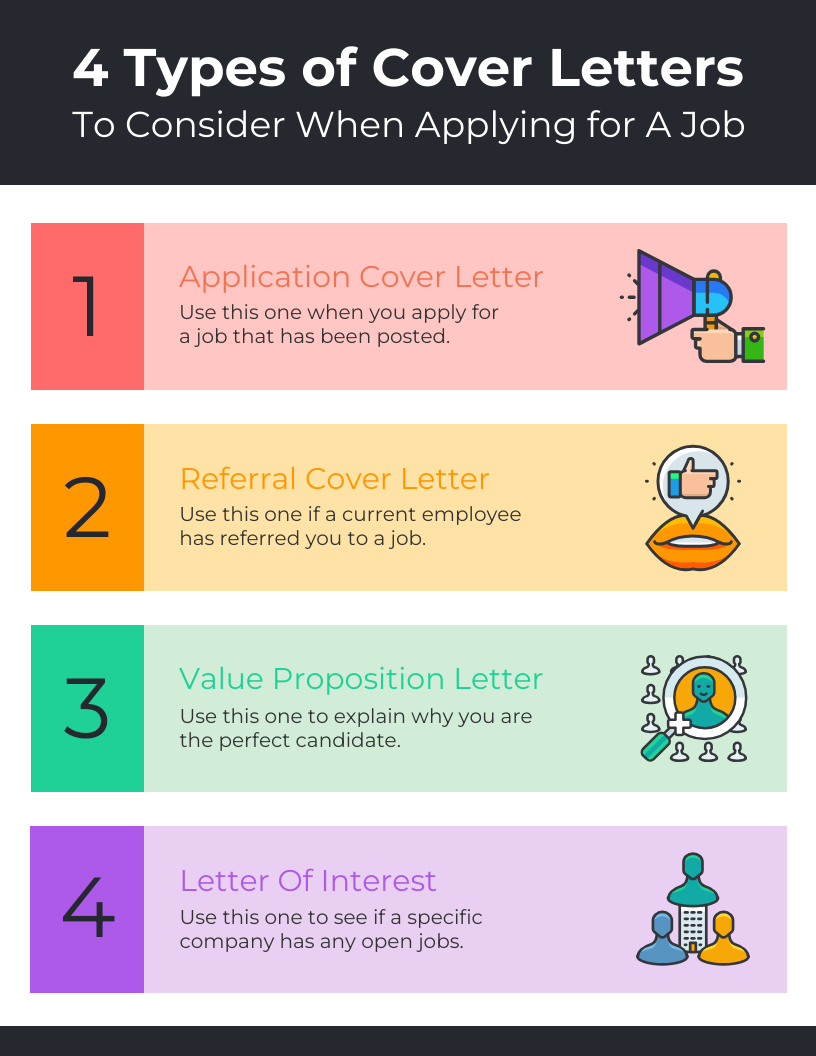 4 Types of Cover Letters
To Consider When Applying for A Job

1
Application Cover Letter
Use this one when you apply for a job that has been posted.

2
Referral Cover Letter
Use this one if a current employee has referred you to a job.

3
Value Proposition Letter
Use this one to explain why you are the perfect candidate.

4
Letter Of Interest
Use this one to see if a specific company has any open jobs.