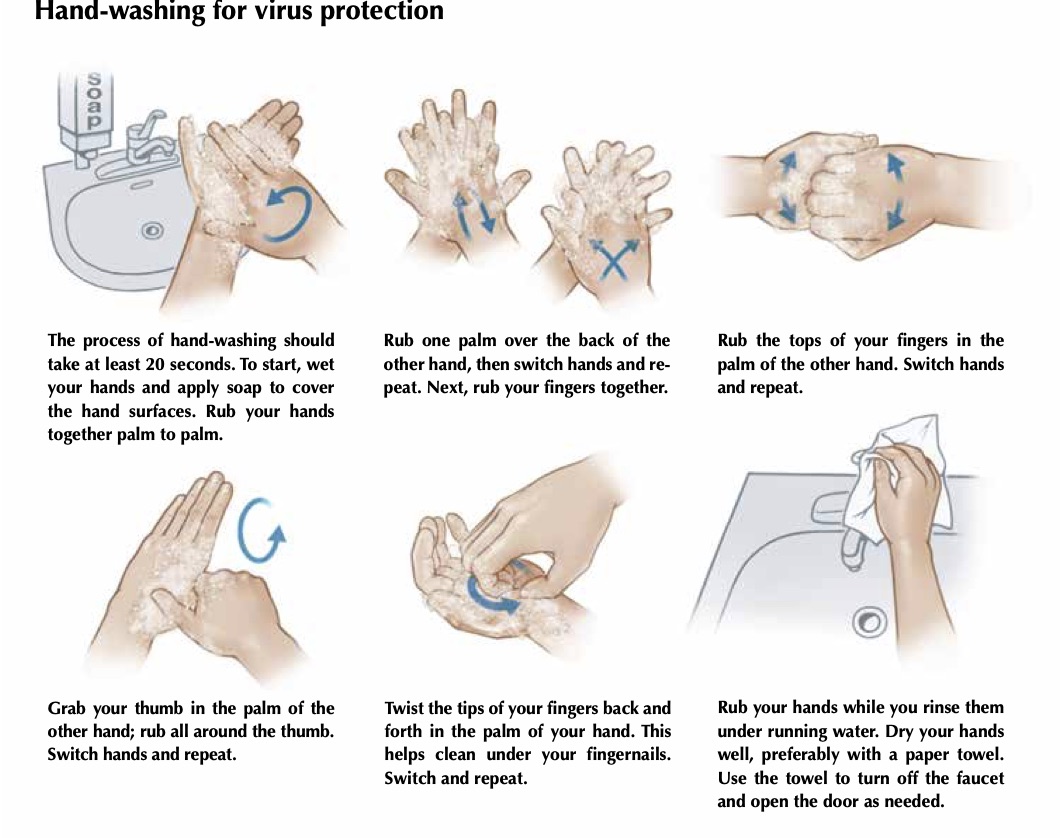 Hand-washing for virus protection

Soap

The process of hand-washing should take at least 20 seconds. To start, wet your hands and apply soap to cover the hand surfaces. Rub your hands together palm to palm.

Rub one palm over the back of the other hand, then switch hands and repeat. Next, rub your fingers together.

Rub the tops of your fingers in the palm of the other hand. Switch hands and repeat.

Grab your thumb in the palm of the other hand; rub all around the thumb. Switch hands and repeat.

Twist the tips of your fingers back and forth in the palm of your hand. This helps clean under your fingernails. Switch and repeat.

Rub your hands while you rinse them under running water. Dry your hands well, preferably with a paper towel. Use the towel to turn off the faucet and open the door as needed.