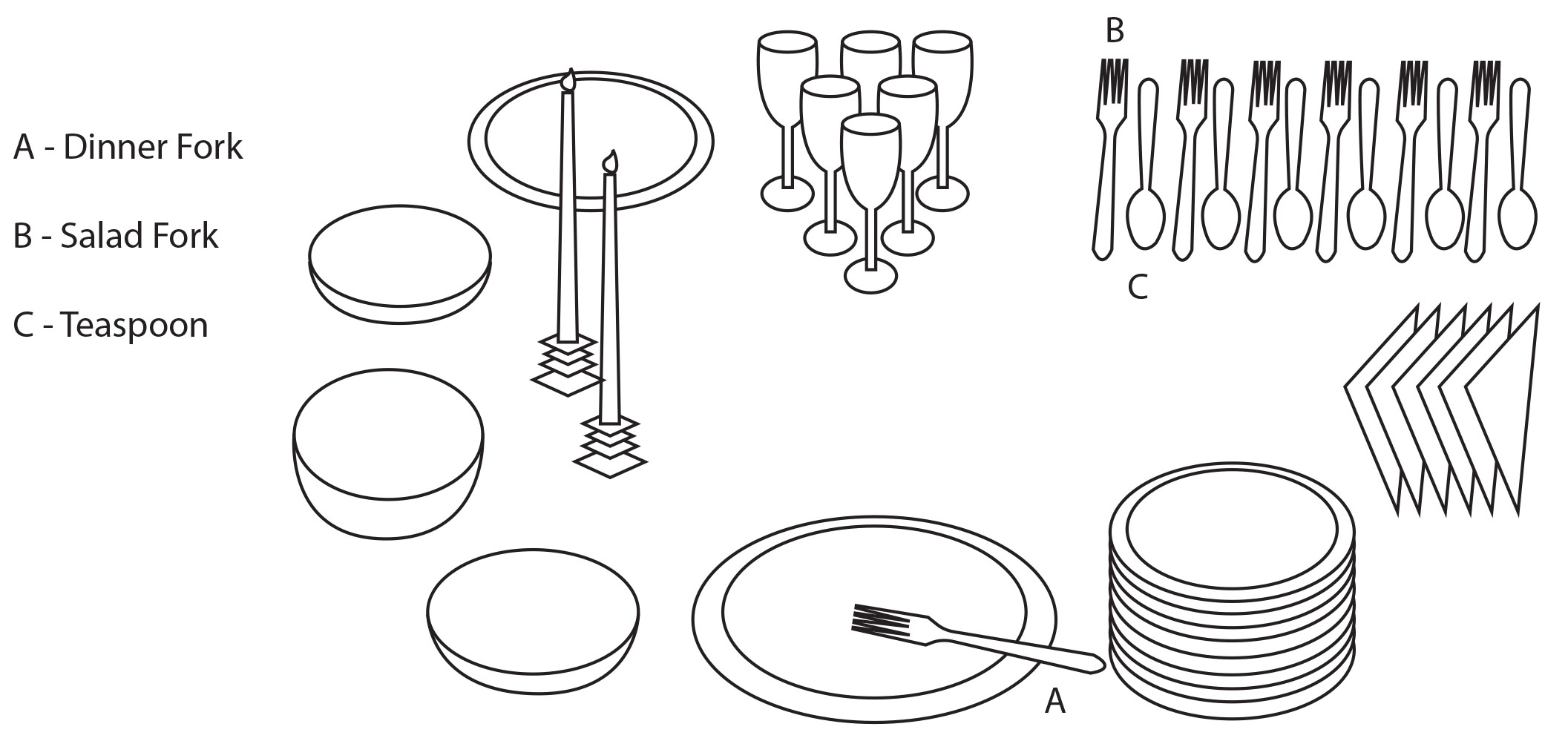 A - Dinner Fork

B - Salad Fork

C - Teaspoon

B

C

A