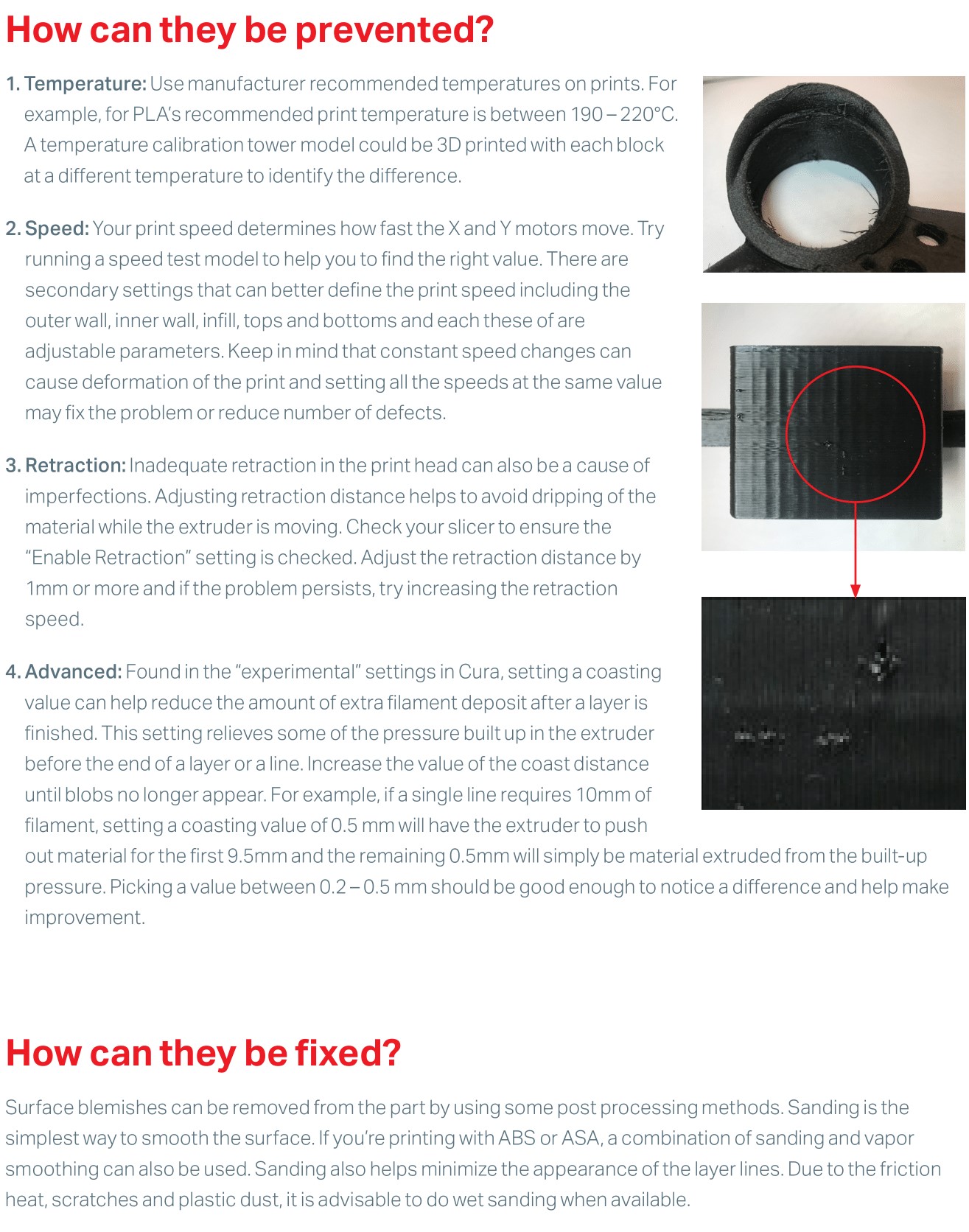 How can they be prevented?

1. Temperature: Use manufacturer recommended temperatures on prints. For example, for PLA's recommended print temperature is between 190 – 220°C. A temperature calibration tower model could be 3D printed with each block at a different temperature to identify the difference.

2. Speed: Your print speed determines how fast the X and Y motors move. Try running a speed test model to help you to find the right value. There are secondary settings that can better define the print speed including the outer wall, inner wall, infill, tops and bottoms and each these of are adjustable parameters. Keep in mind that constant speed changes can cause deformation of the print and setting all the speeds at the same value may fix the problem or reduce number of defects.

3. Retraction: Inadequate retraction in the print head can also be a cause of imperfections. Adjusting retraction distance helps to avoid dripping of the material while the extruder is moving. Check your slicer to ensure the "Enable Retraction" setting is checked. Adjust the retraction distance by 1mm or more and if the problem persists, try increasing the retraction speed.

4. Advanced: Found in the "experimental" settings in Cura, setting a coasting value can help reduce the amount of extra filament deposit after a layer is finished. This setting relieves some of the pressure built up in the extruder before the end of a layer or a line. Increase the value of the coast distance until blobs no longer appear. For example, if a single line requires 10mm of filament, setting a coasting value of 0.5 mm will have the extruder to push out material for the first 9.5mm and the remaining 0.5mm will simply be material extruded from the built-up pressure. Picking a value between 0.2 – 0.5 mm should be good enough to notice a difference and help make improvement.

How can they be fixed?

Surface blemishes can be removed from the part by using some post processing methods. Sanding is the simplest way to smooth the surface. If you're printing with ABS or ASA, a combination of sanding and vapor smoothing can also be used. Sanding also helps minimize the appearance of the layer lines. Due to the friction heat, scratches and plastic dust, it is advisable to do wet sanding when available.